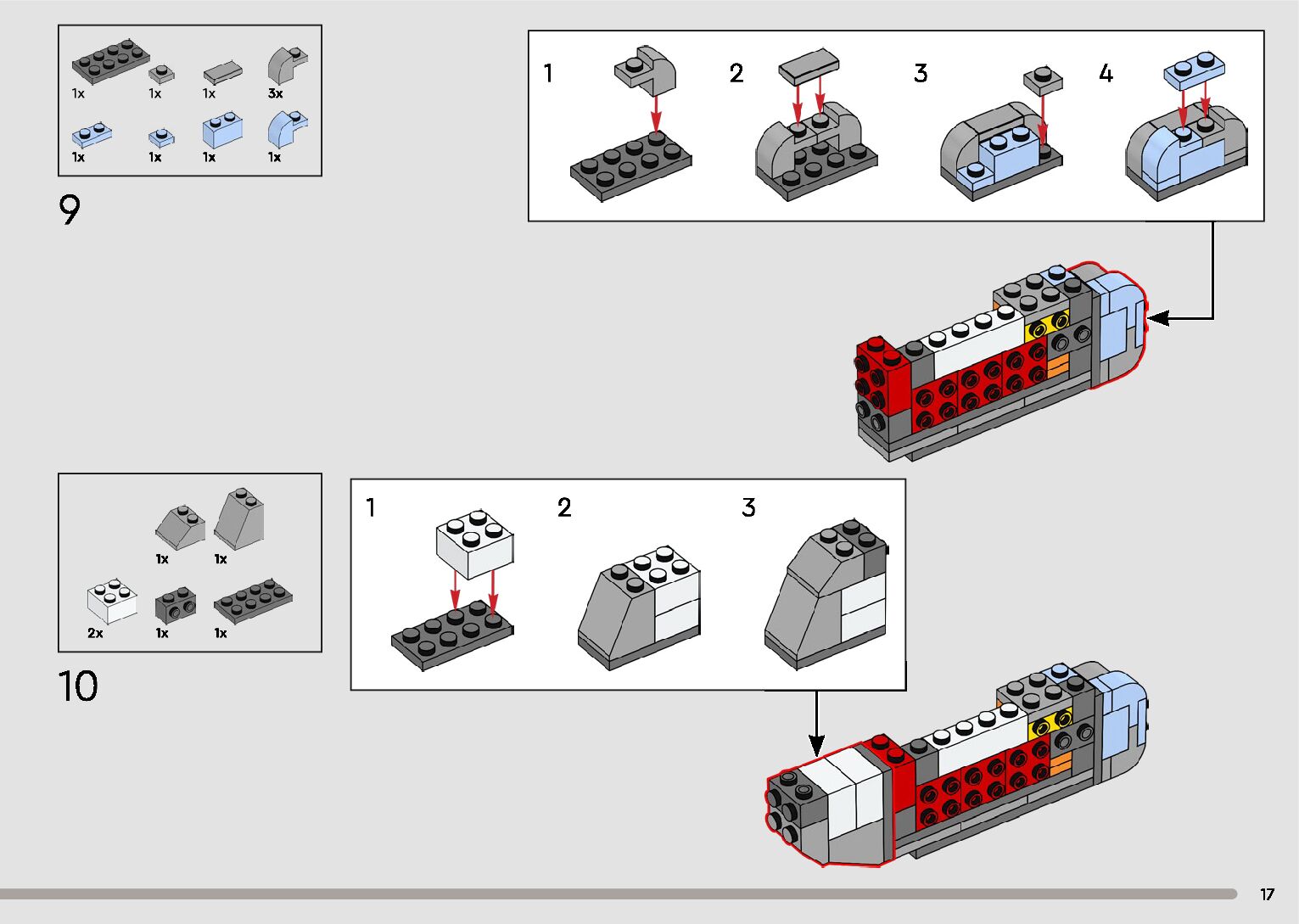 1x 1x 1x 3x
1x 1x 1x 1x

9

1 2 3 4

1x 1x
2x 1x 1x

10

1 2 3

17