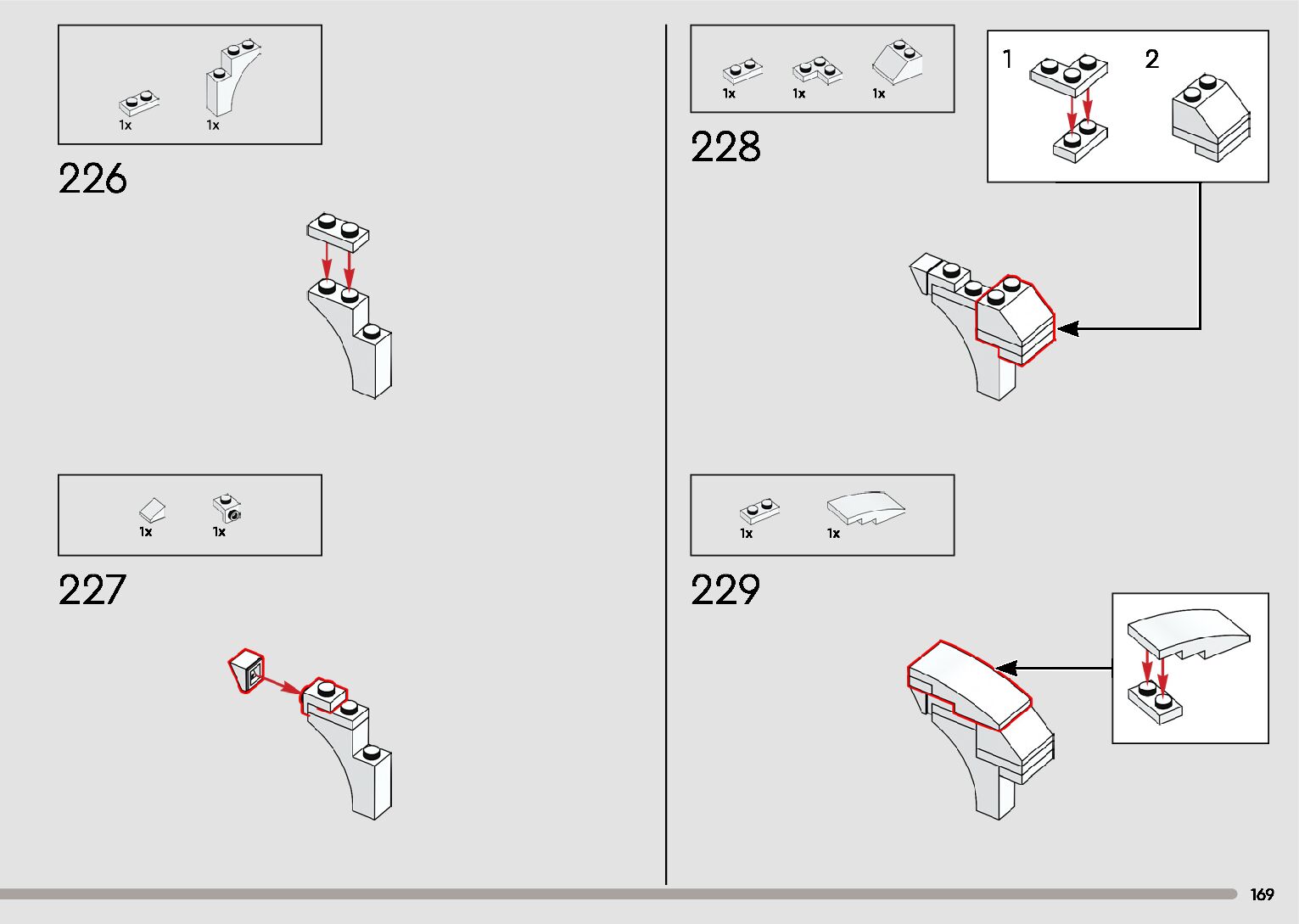 1x 1x

226

1x 1x

227

1x 1x 1x

228

1 2

1x 1x

229

169