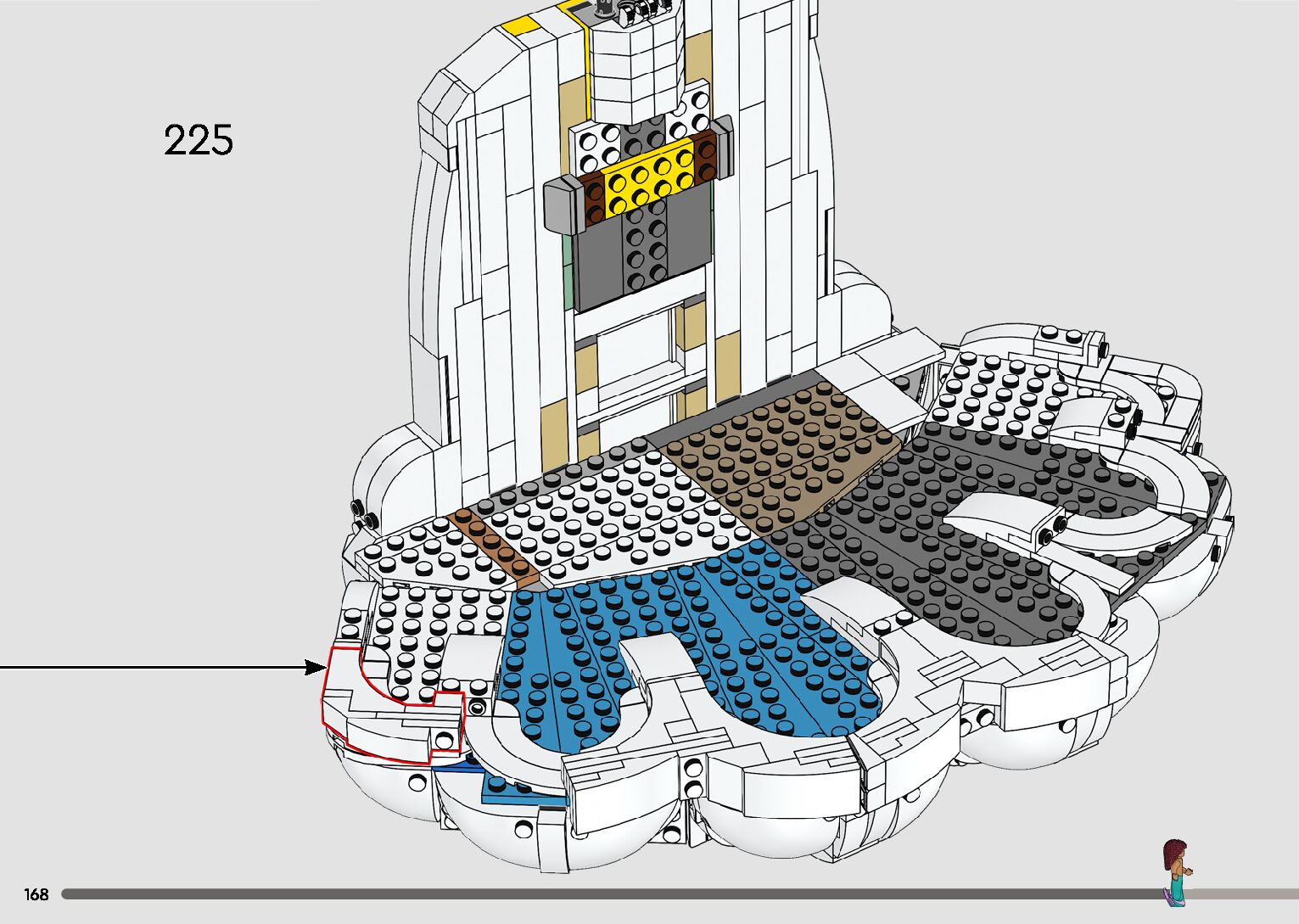 225

168