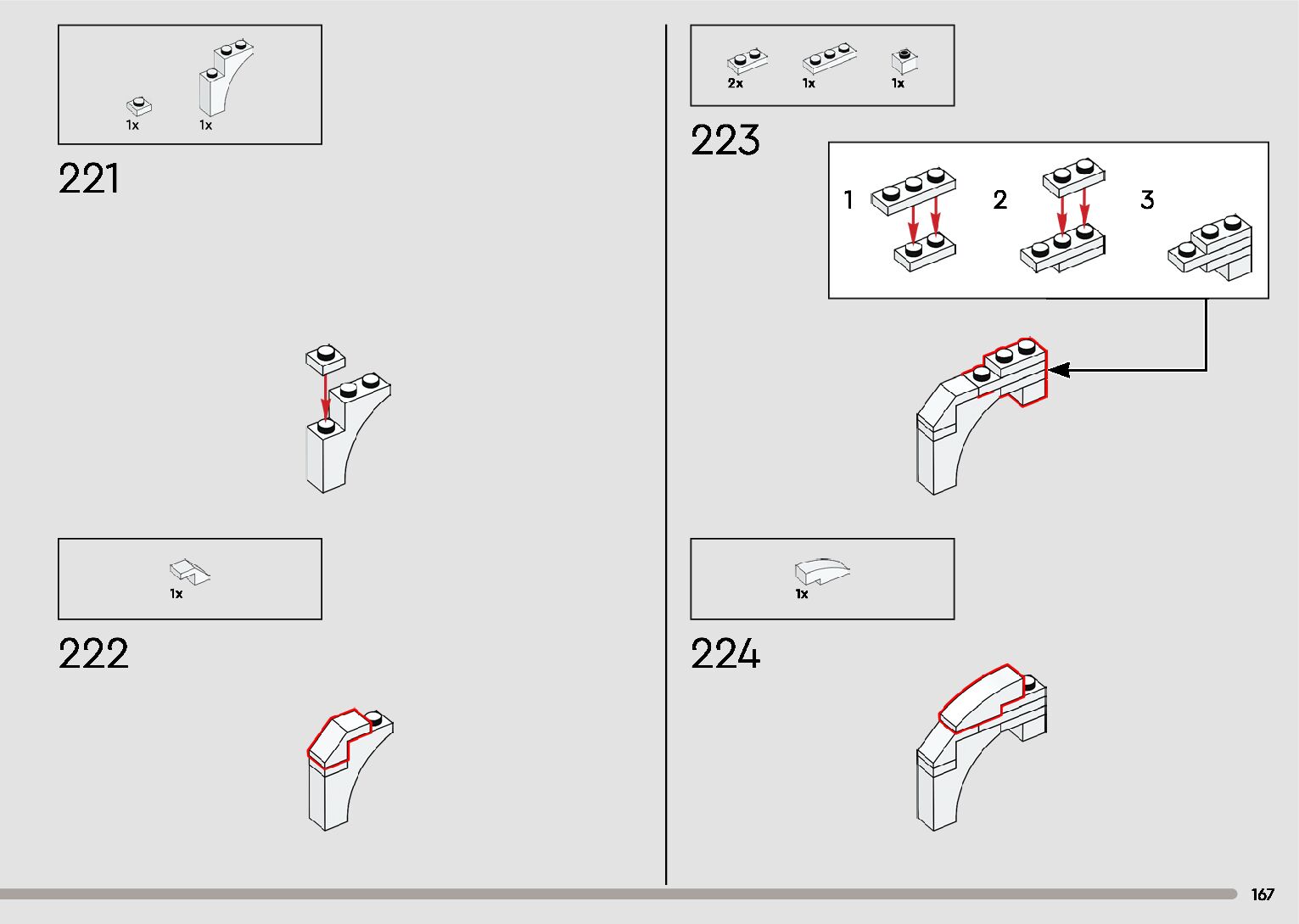 1x 1x

221

1x

222

2x 1x 1x

223

1

2

3

1x

224

167