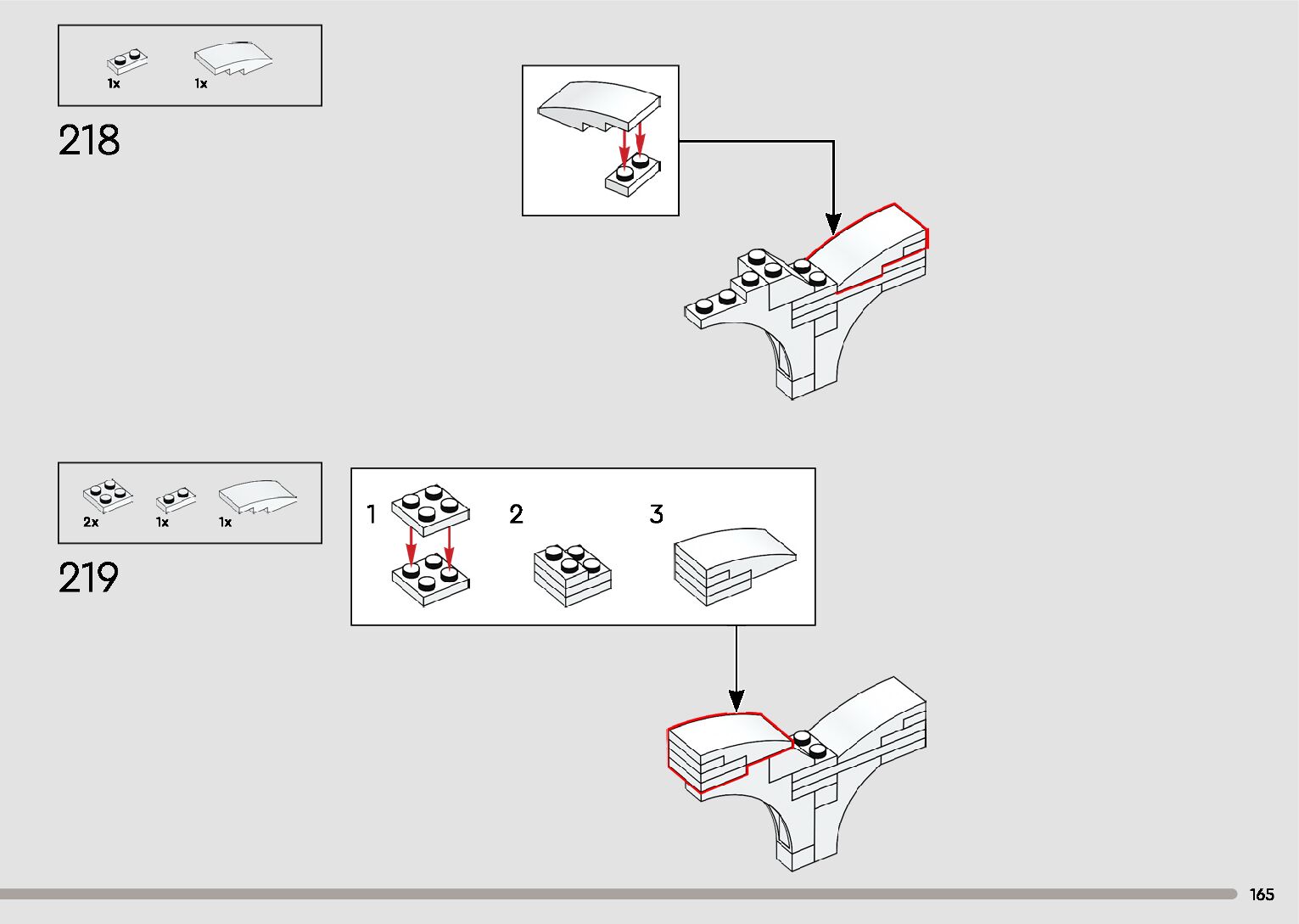 1x 1x

218

2x 1x 1x

219

1 2 3

165