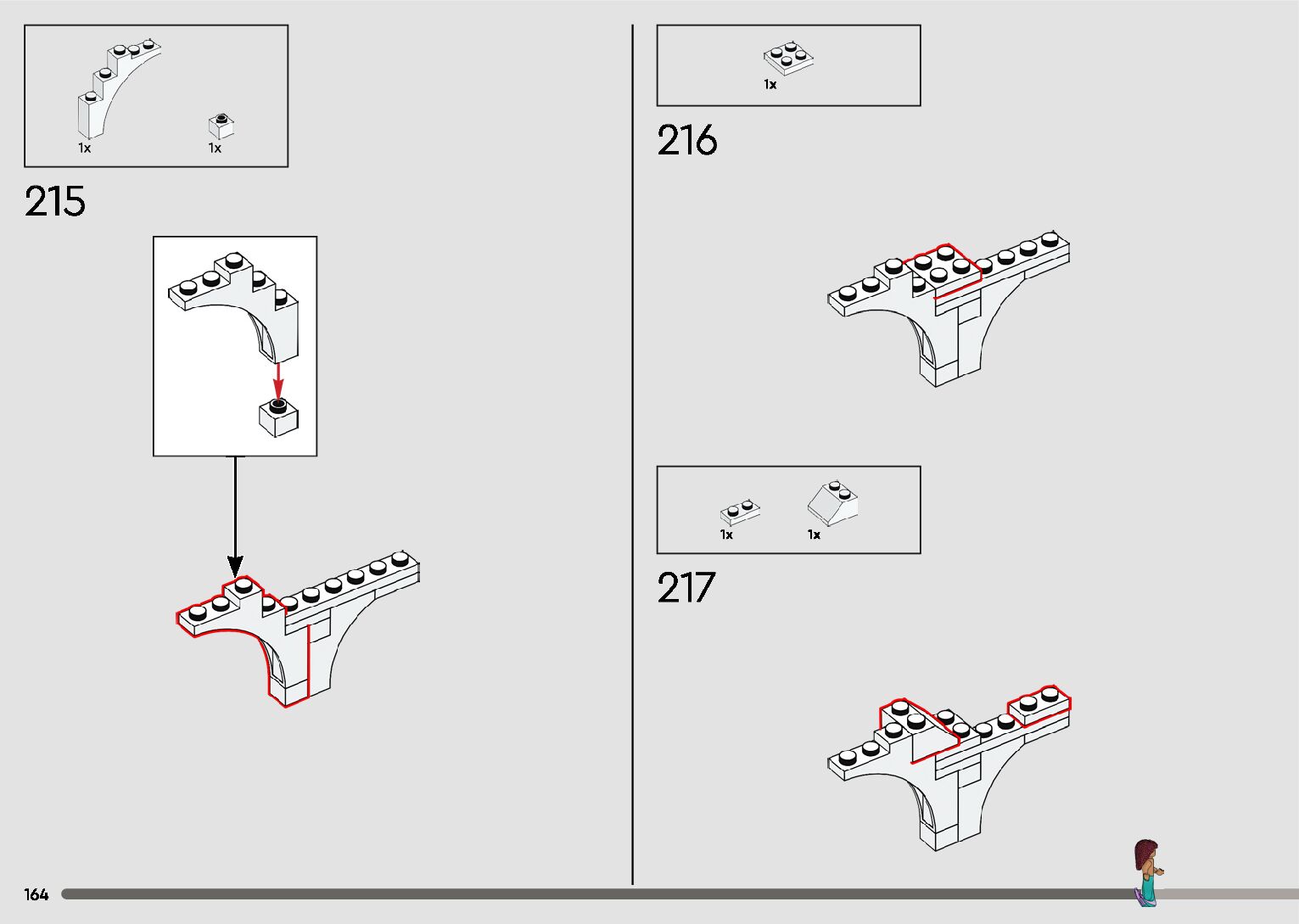 1x
1x

215

1x

216

1x
1x

217

164