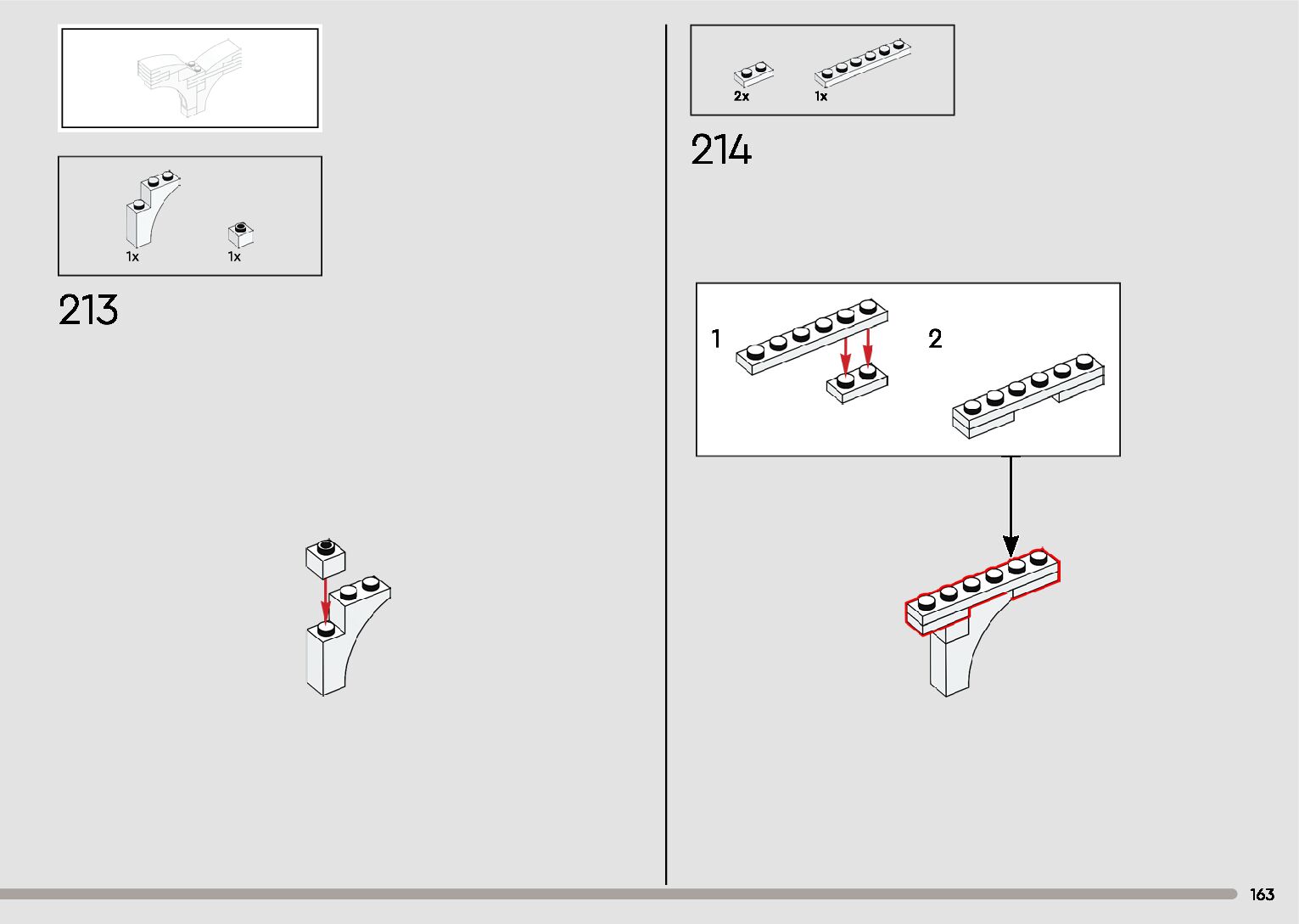 1x
1x

213

2x
1x

214

1
2

163