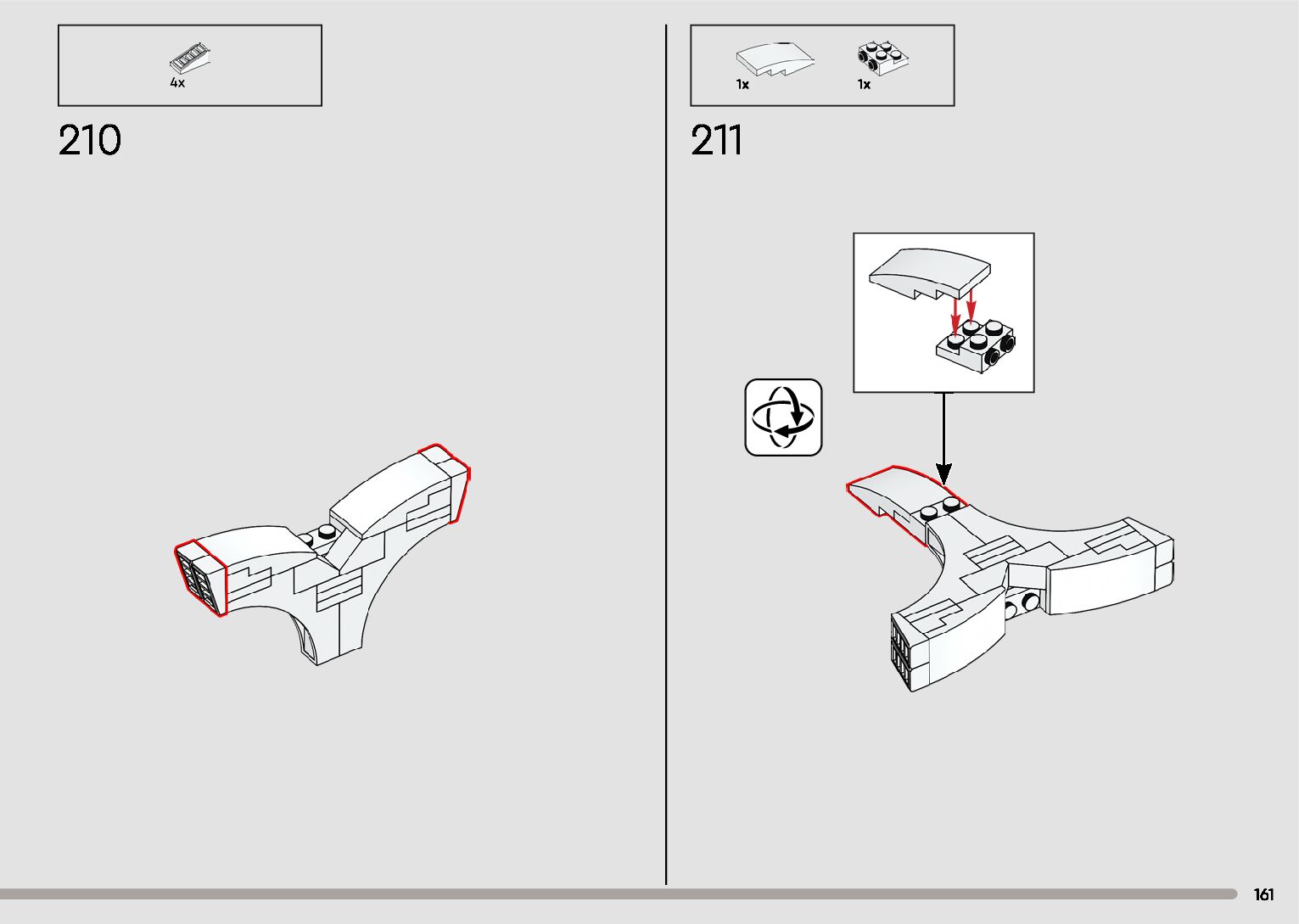 4x

210

1x

1x

211

161