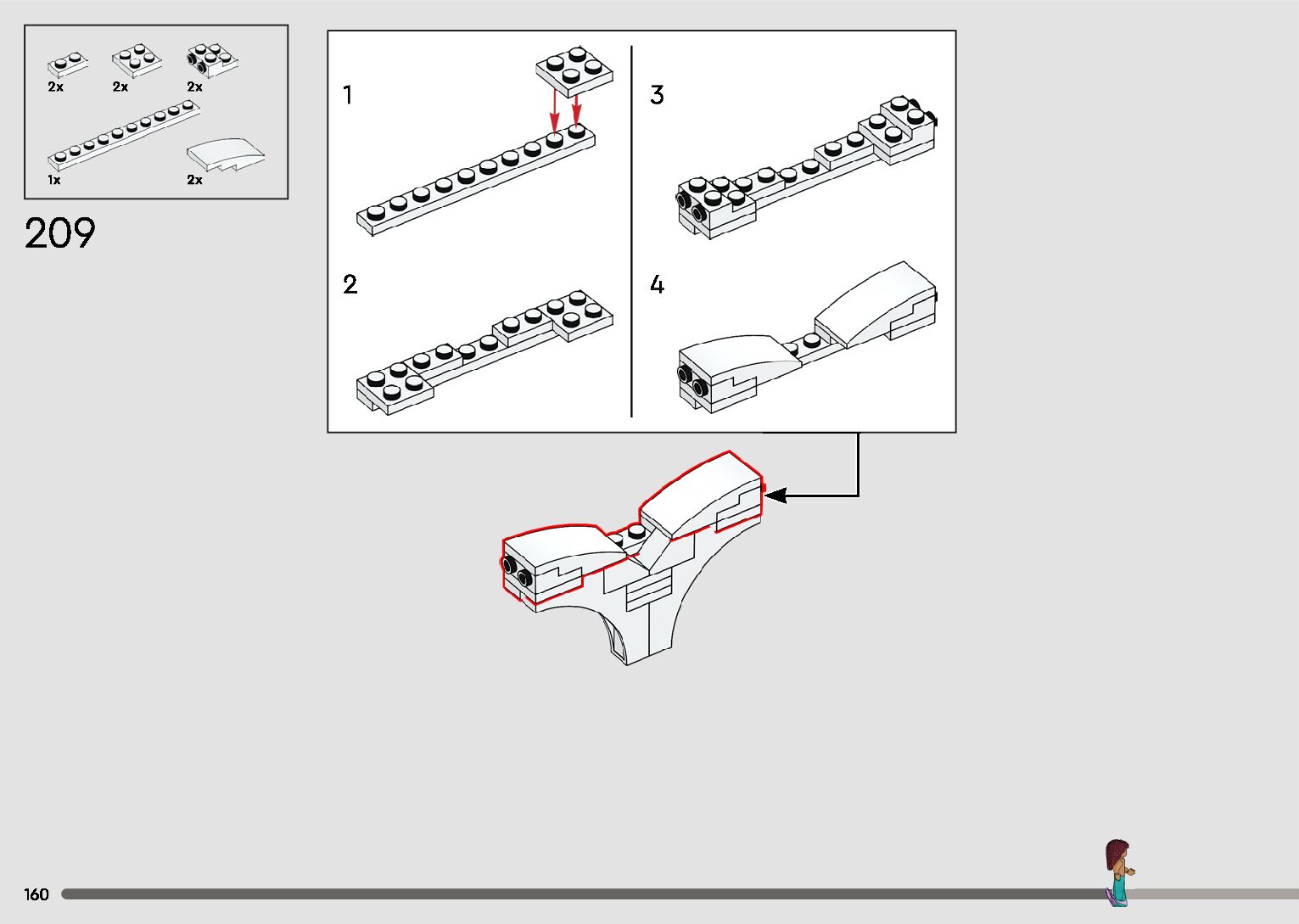 2x
2x
2x
1x
2x

209

1

2

3

4

160