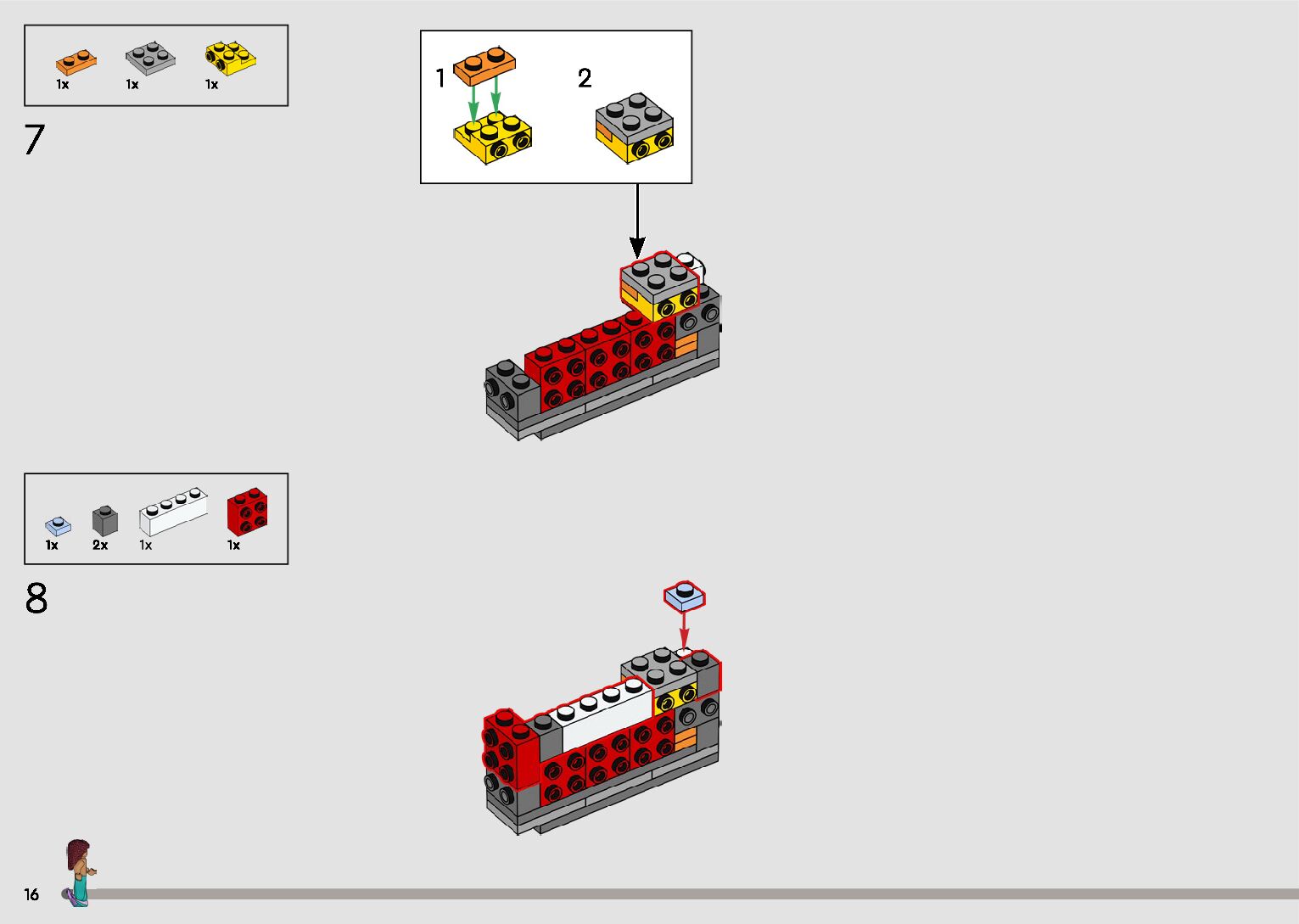 1x 1x 1x

7

1

2

1x 2x 1x 1x

8

16