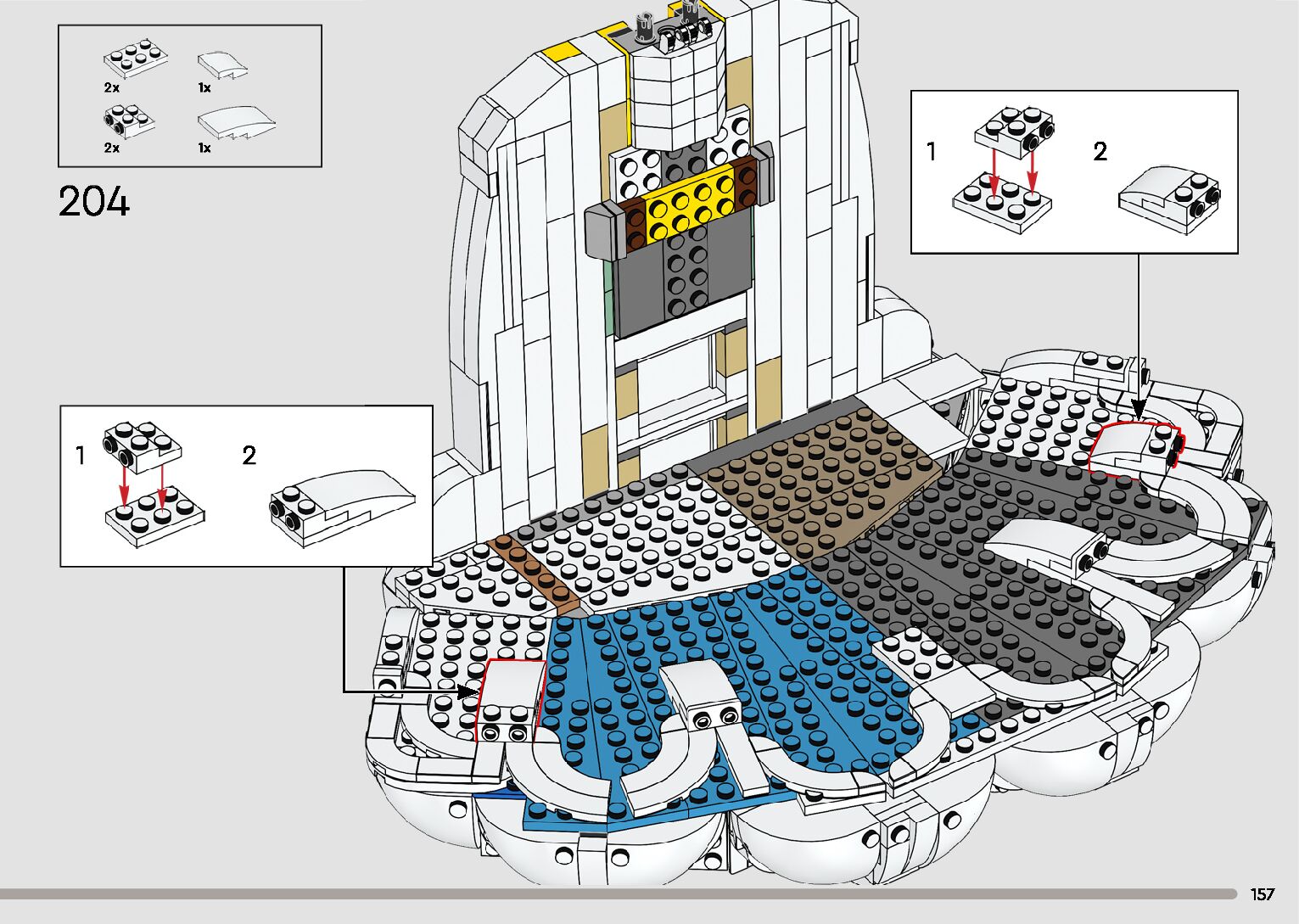 2x

1x

2x

1x

204

1

2

1

2

157