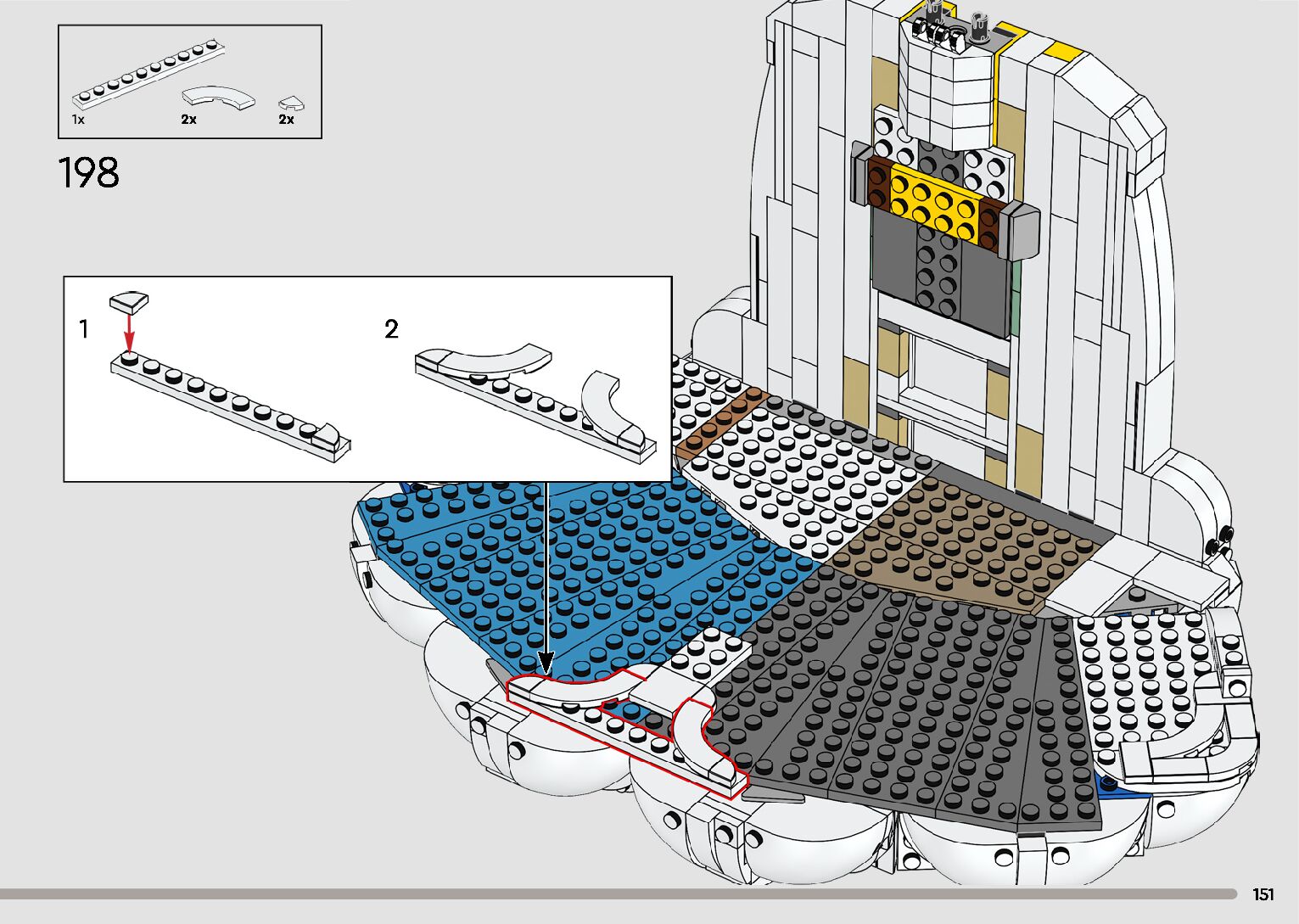 1x
2x
2x

198

1

2

151