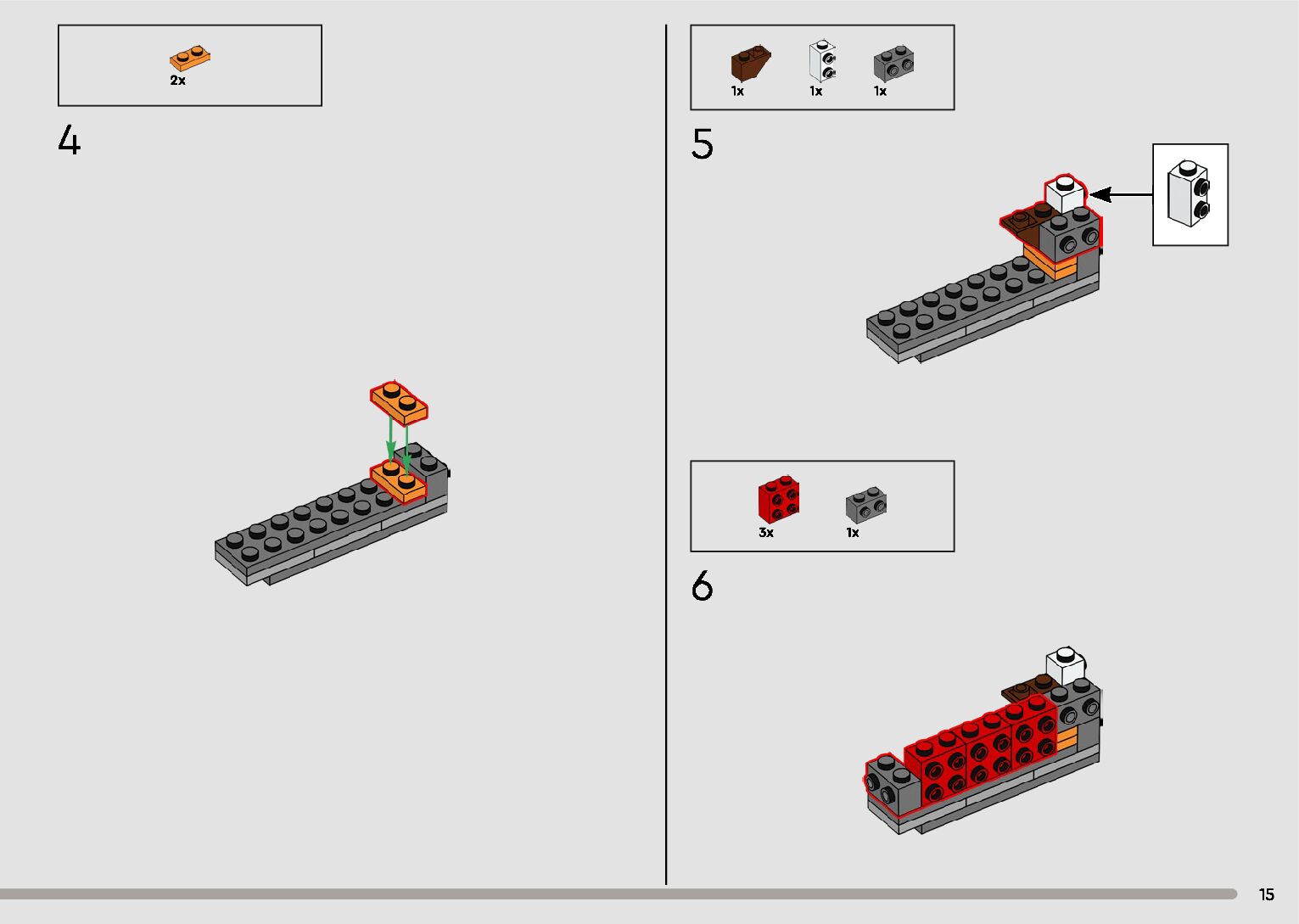 2x

4

1x 1x 1x

5

3x 1x

6

15