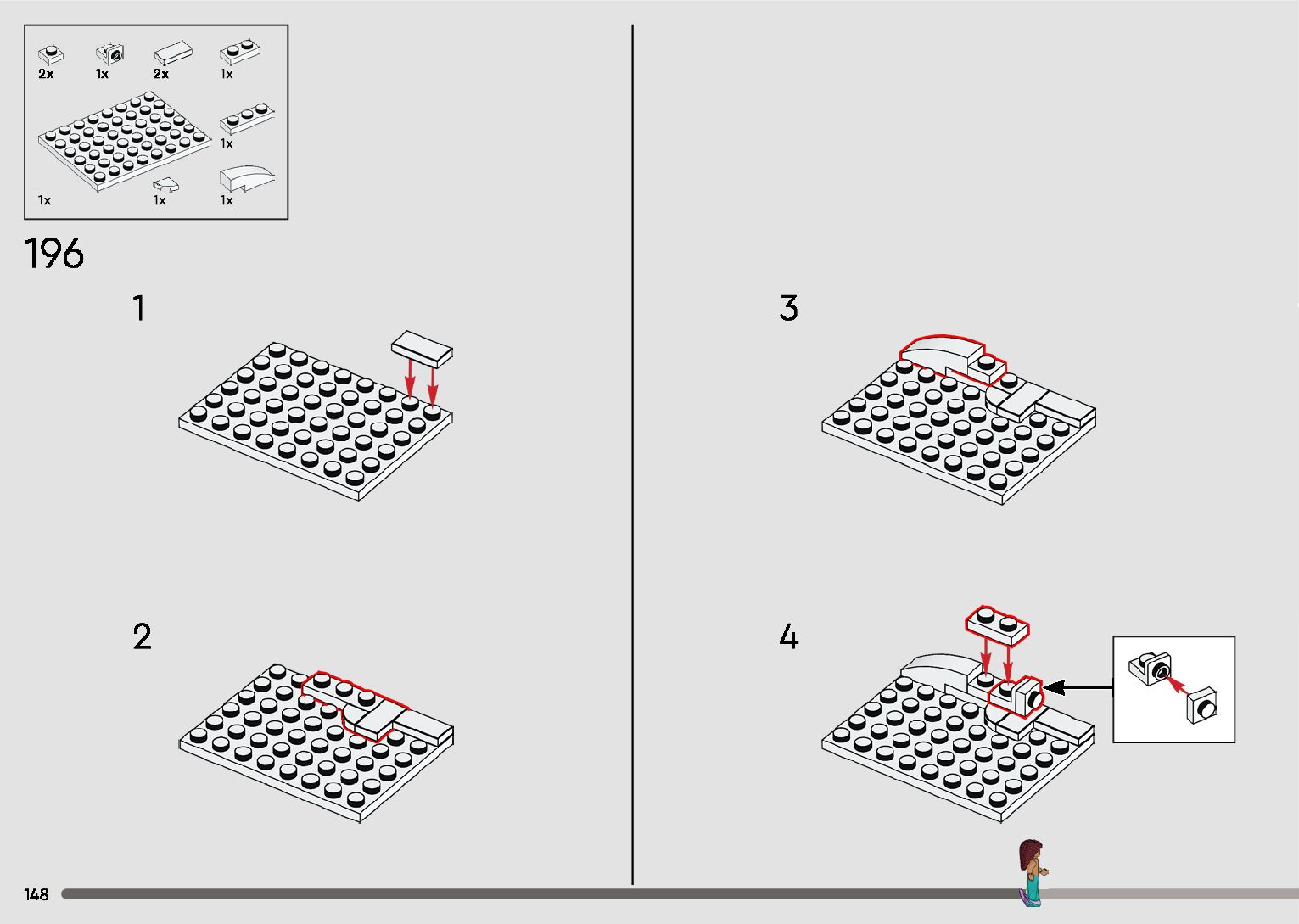 2x 1x 2x 1x

1x

1x 1x 1x

196

1

2

3

4

148