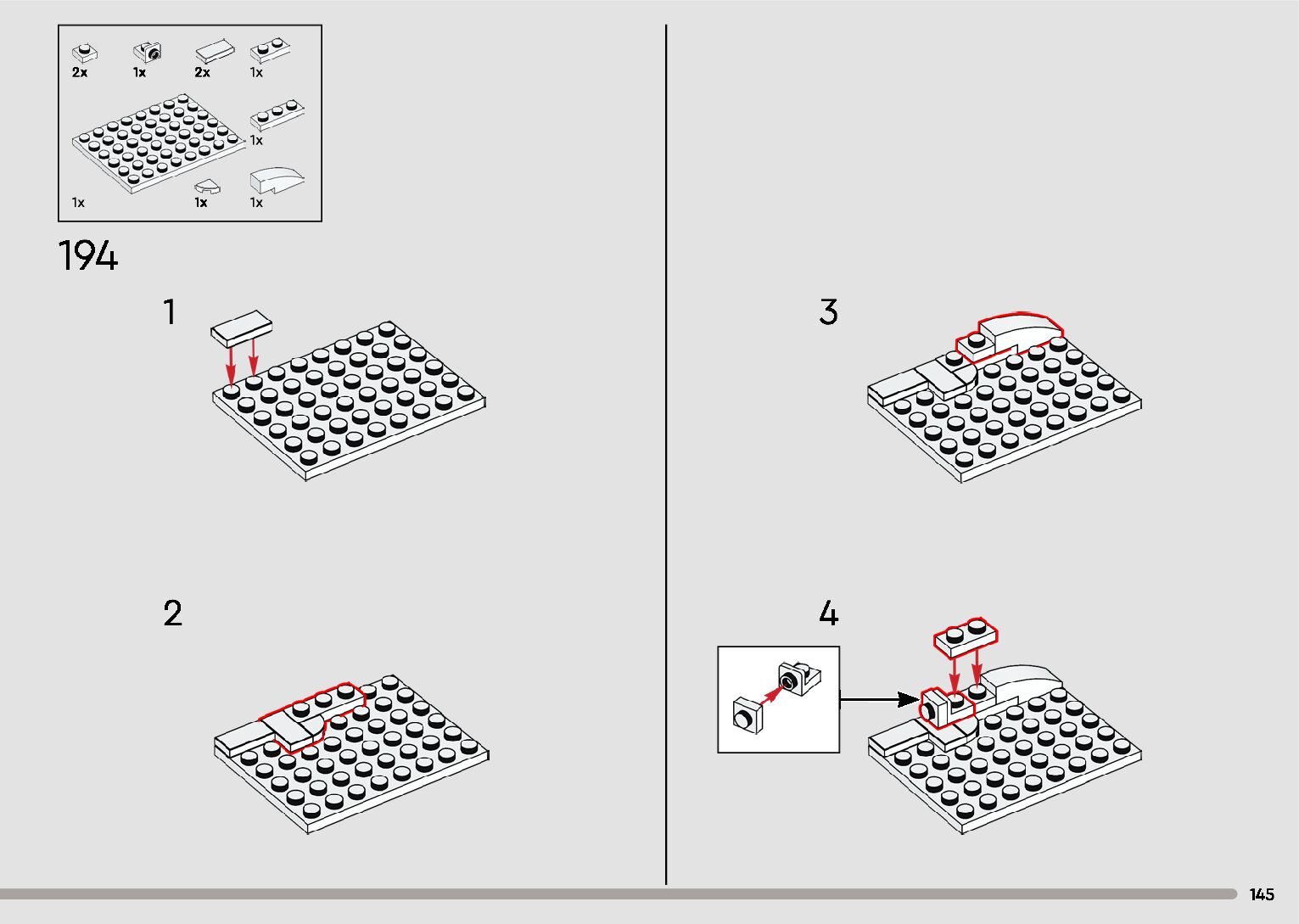 2x 1x 2x 1x

1x

1x 1x 1x

194

1

2

3

4

145