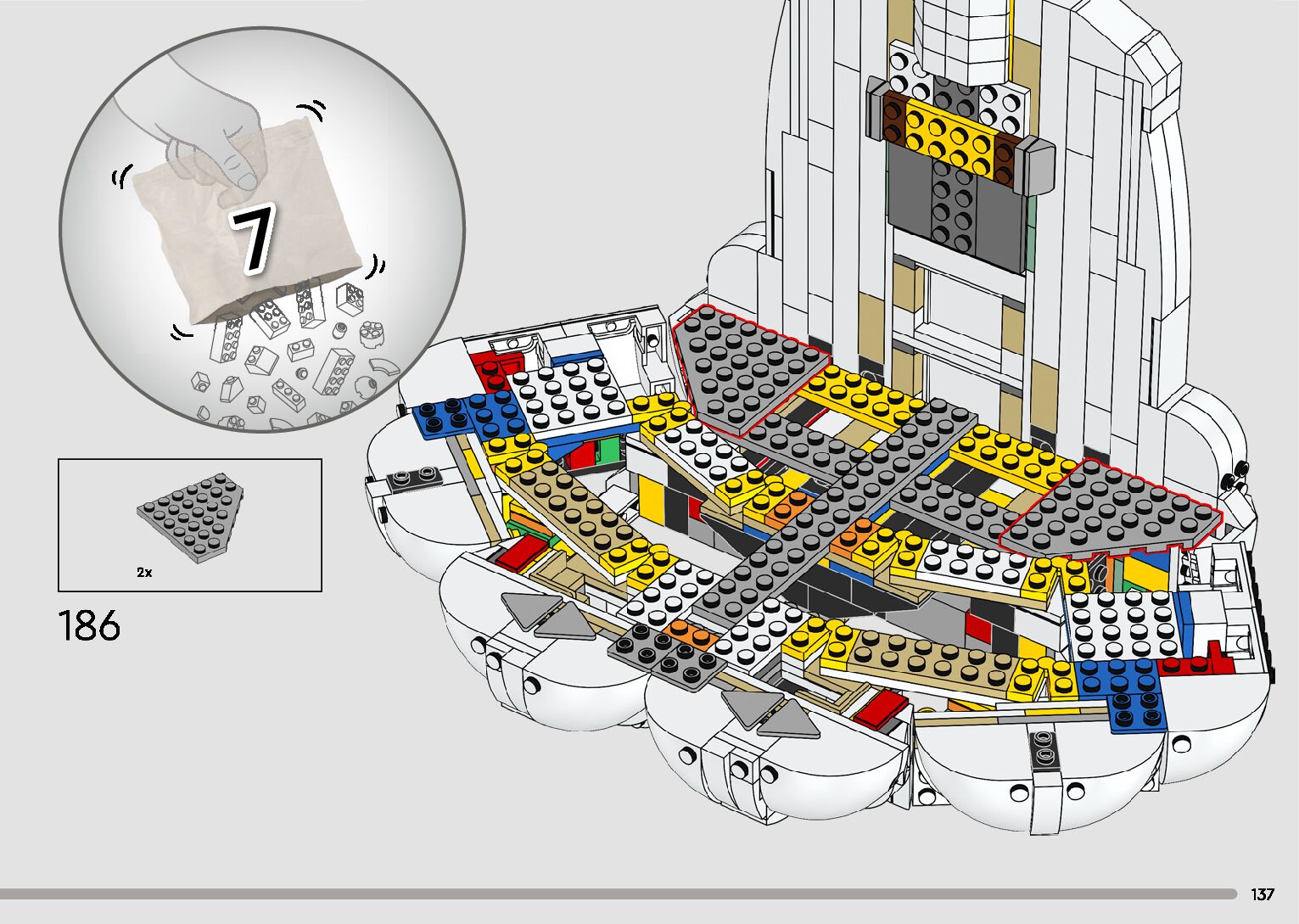 7

2x

186

137