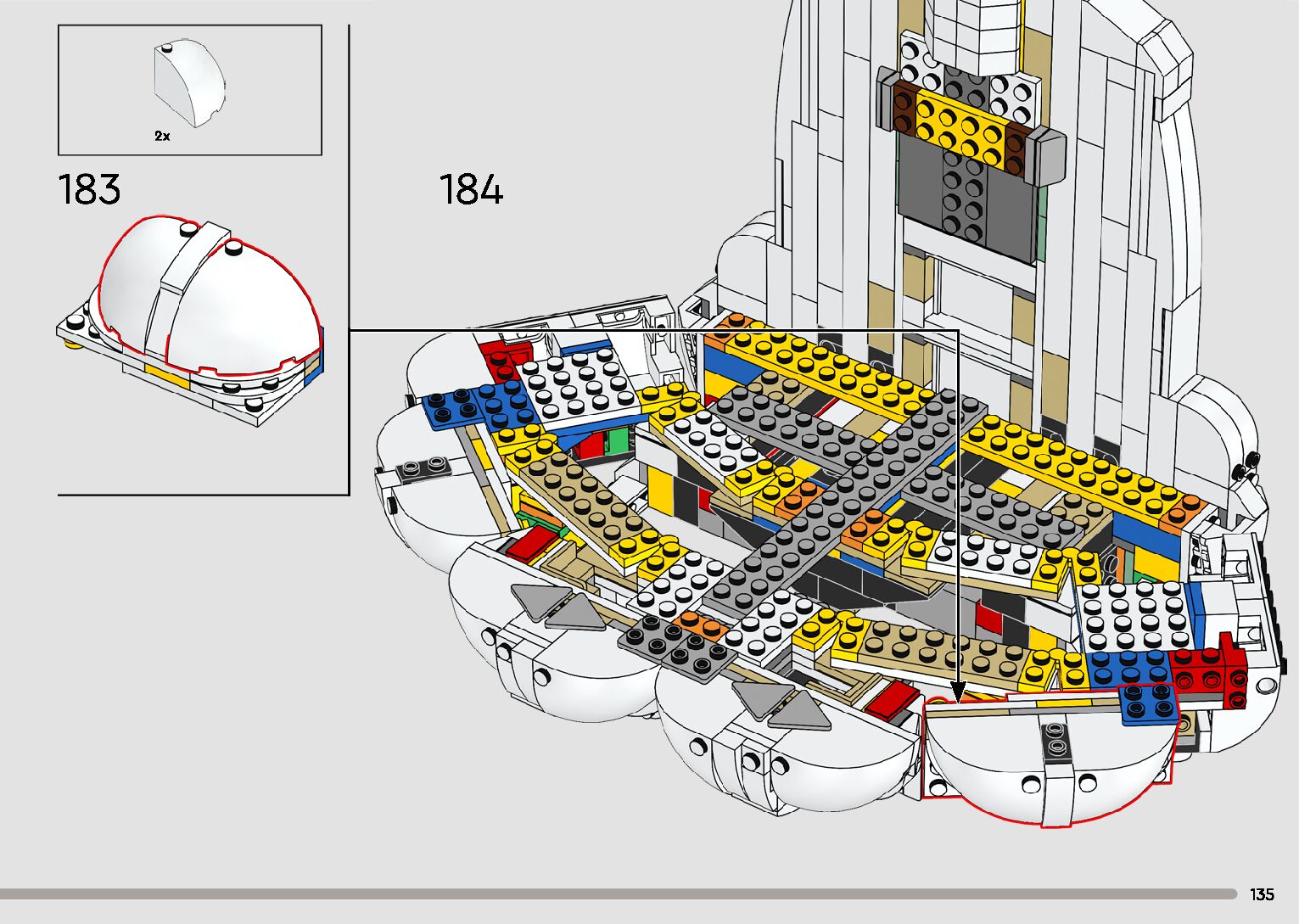 2x

183

184

135