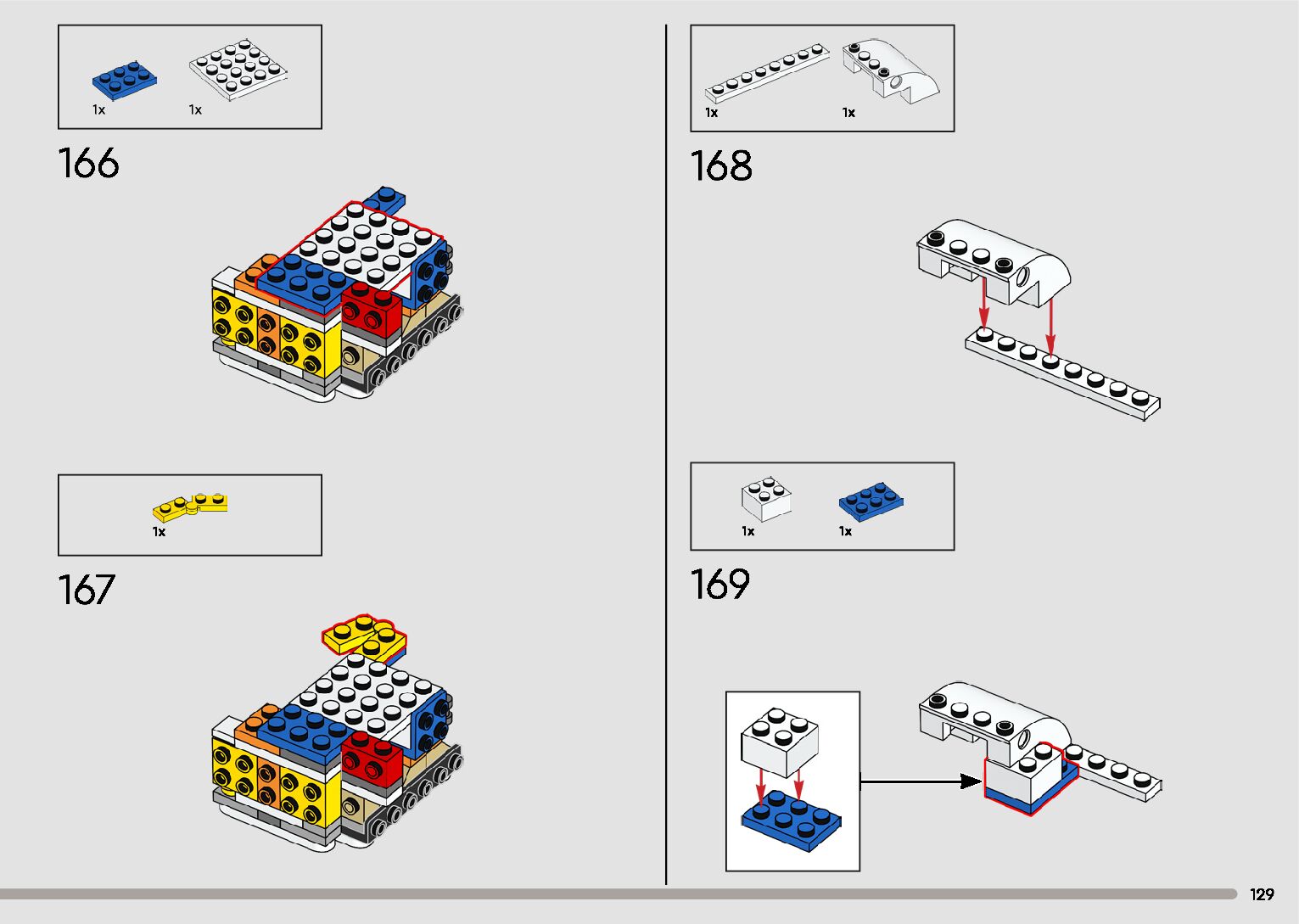 1x 1x

166

1x

167

1x 1x

168

1x 1x

169

129