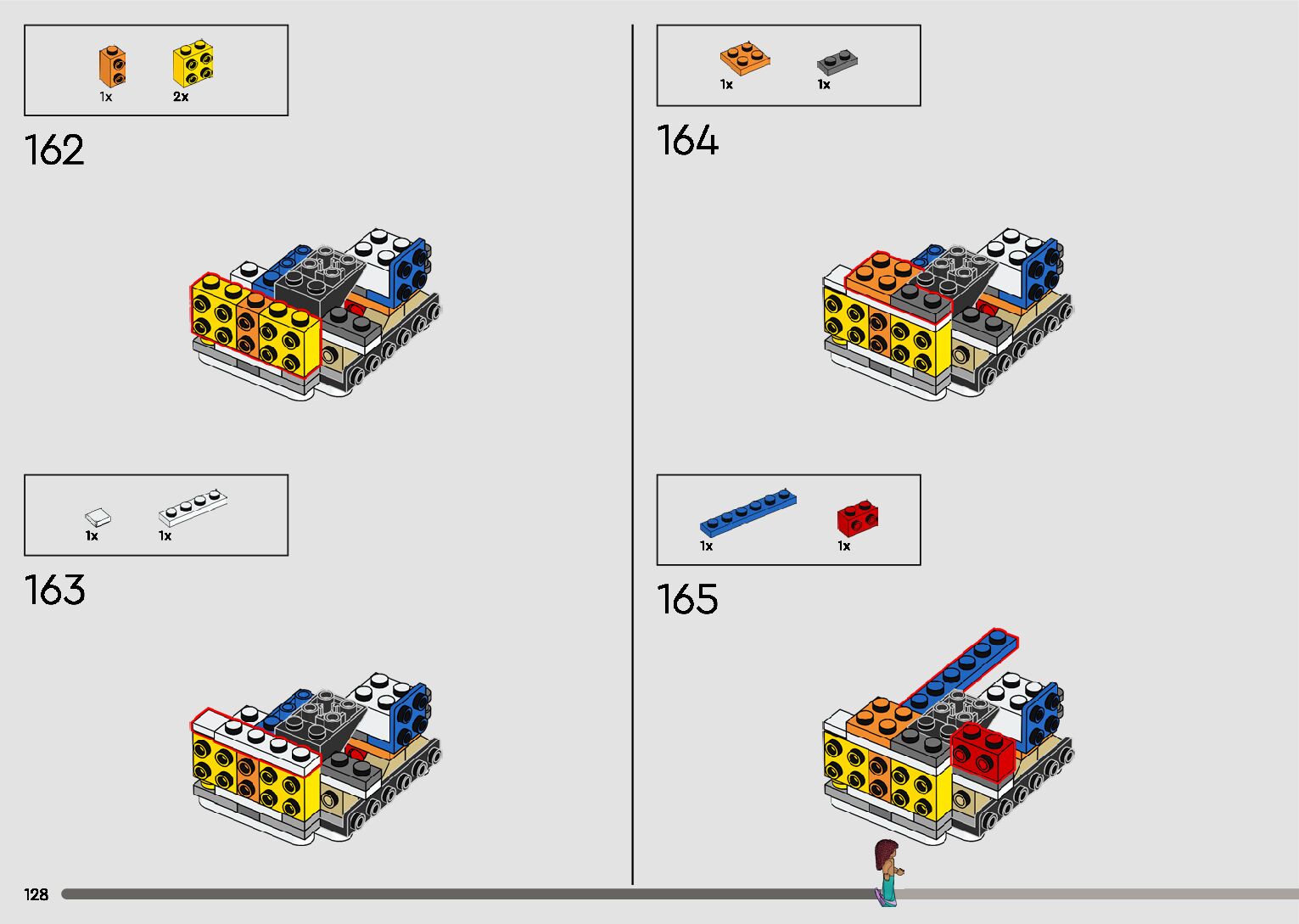 1x 2x

162

1x 1x

163

1x 1x

164

1x 1x

165

128