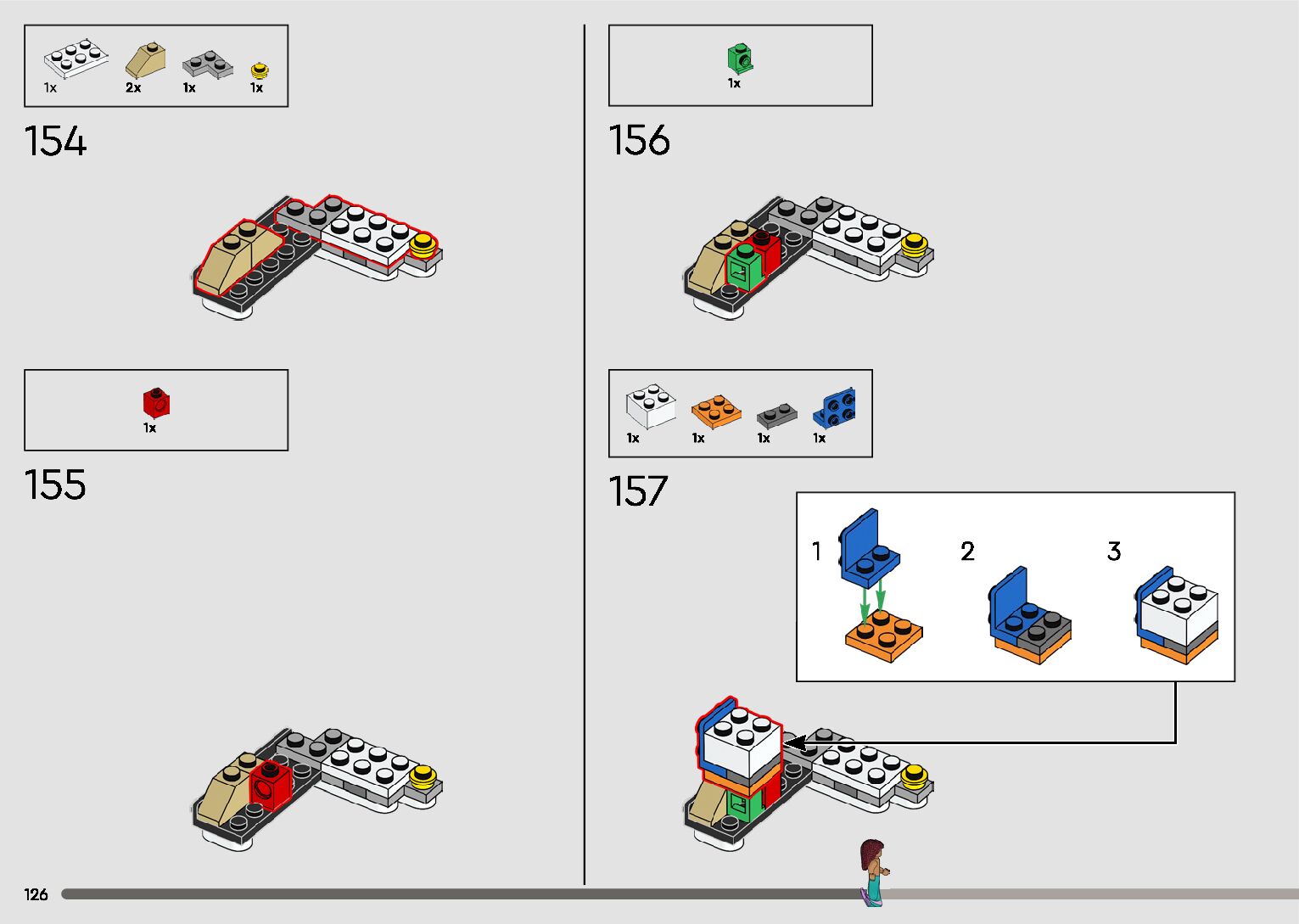 1x 2x 1x 1x

154

1x

155

1x

156

1x 1x 1x 1x

157

1

2

3

126