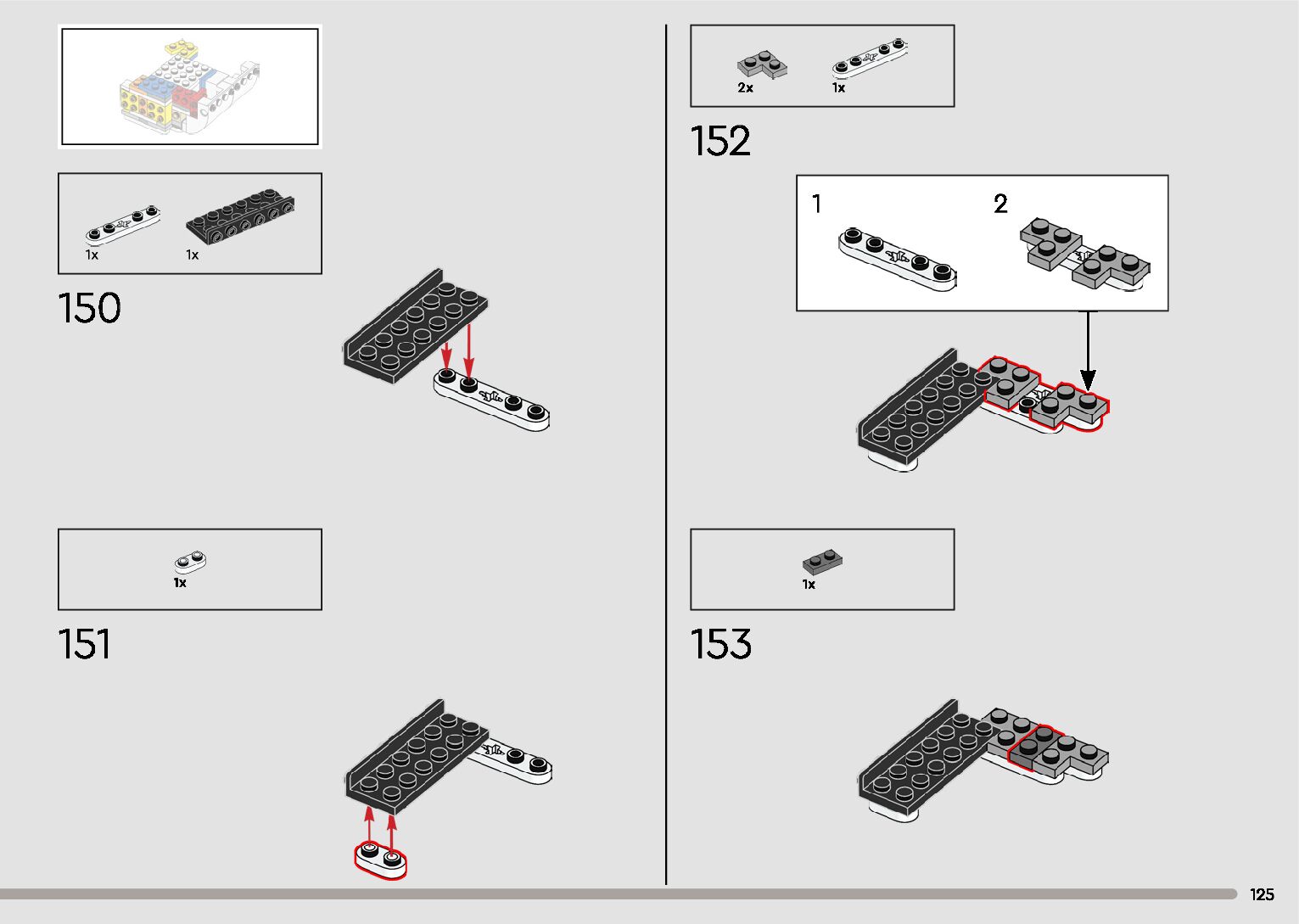 1x
1x

150

1x

151

2x
1x

152

1

2

1x

153

125