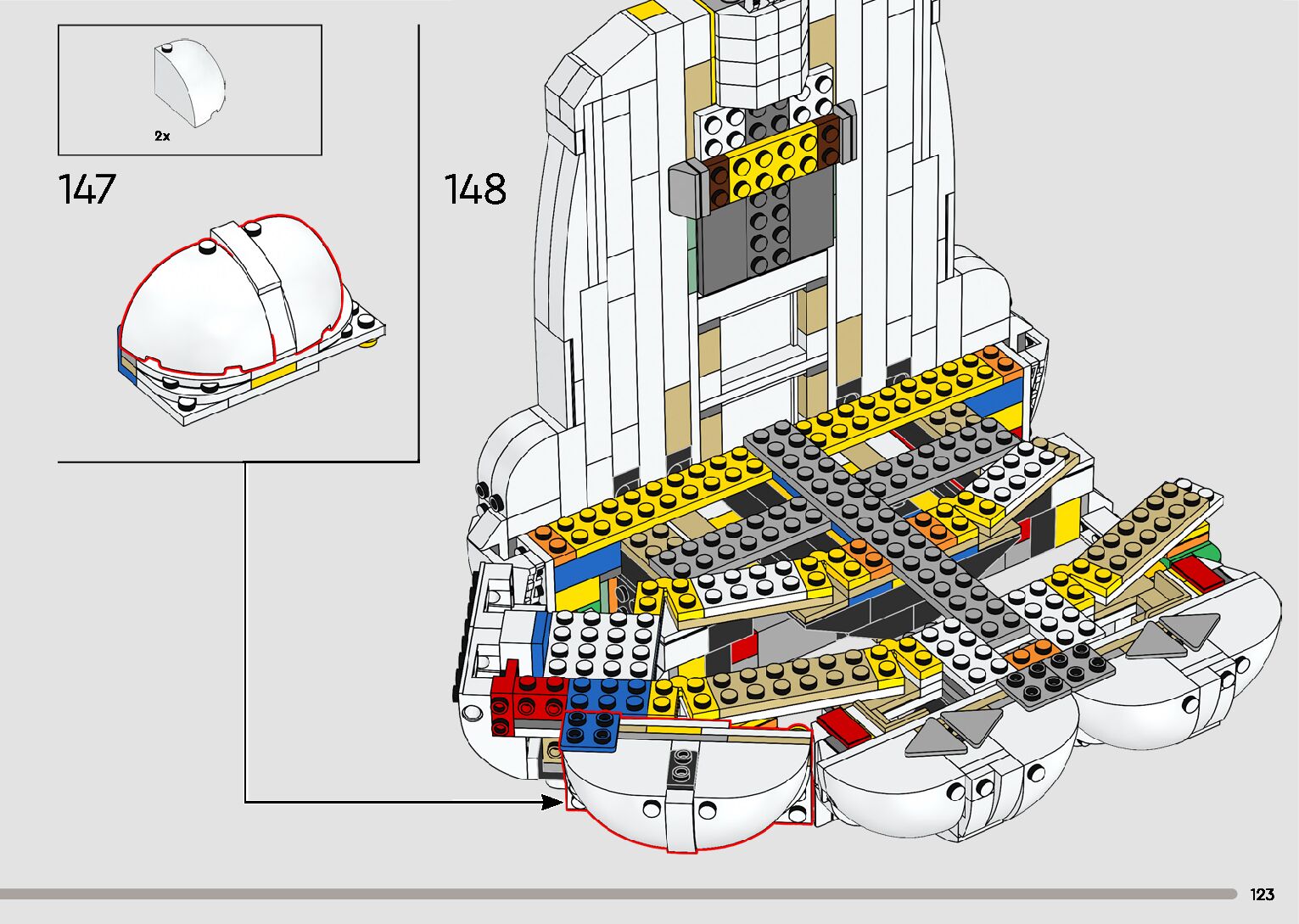 2x

147

148

123