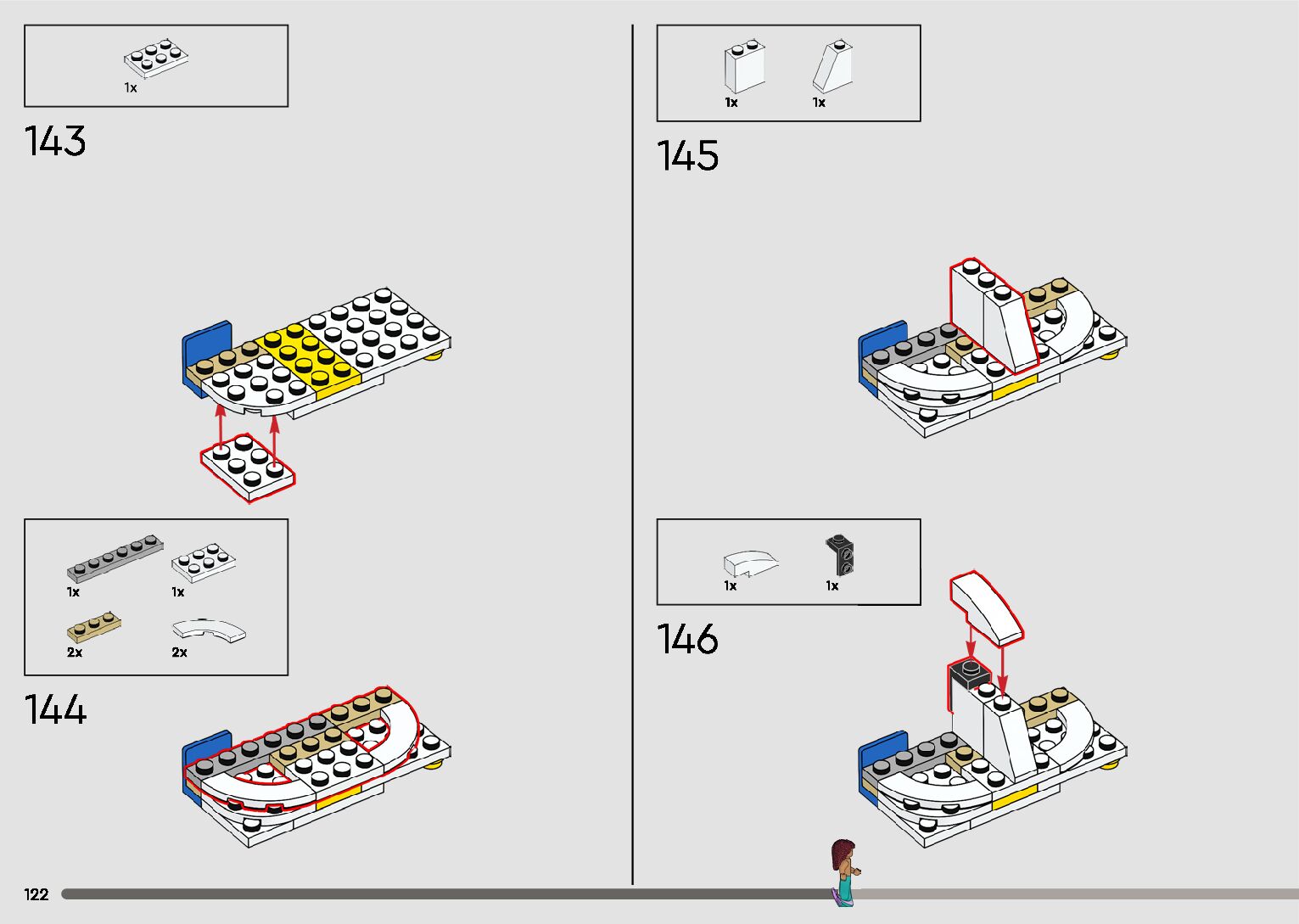 1x

143

1x

1x

2x

2x

144

1x

1x

145

1x

1x

146

122