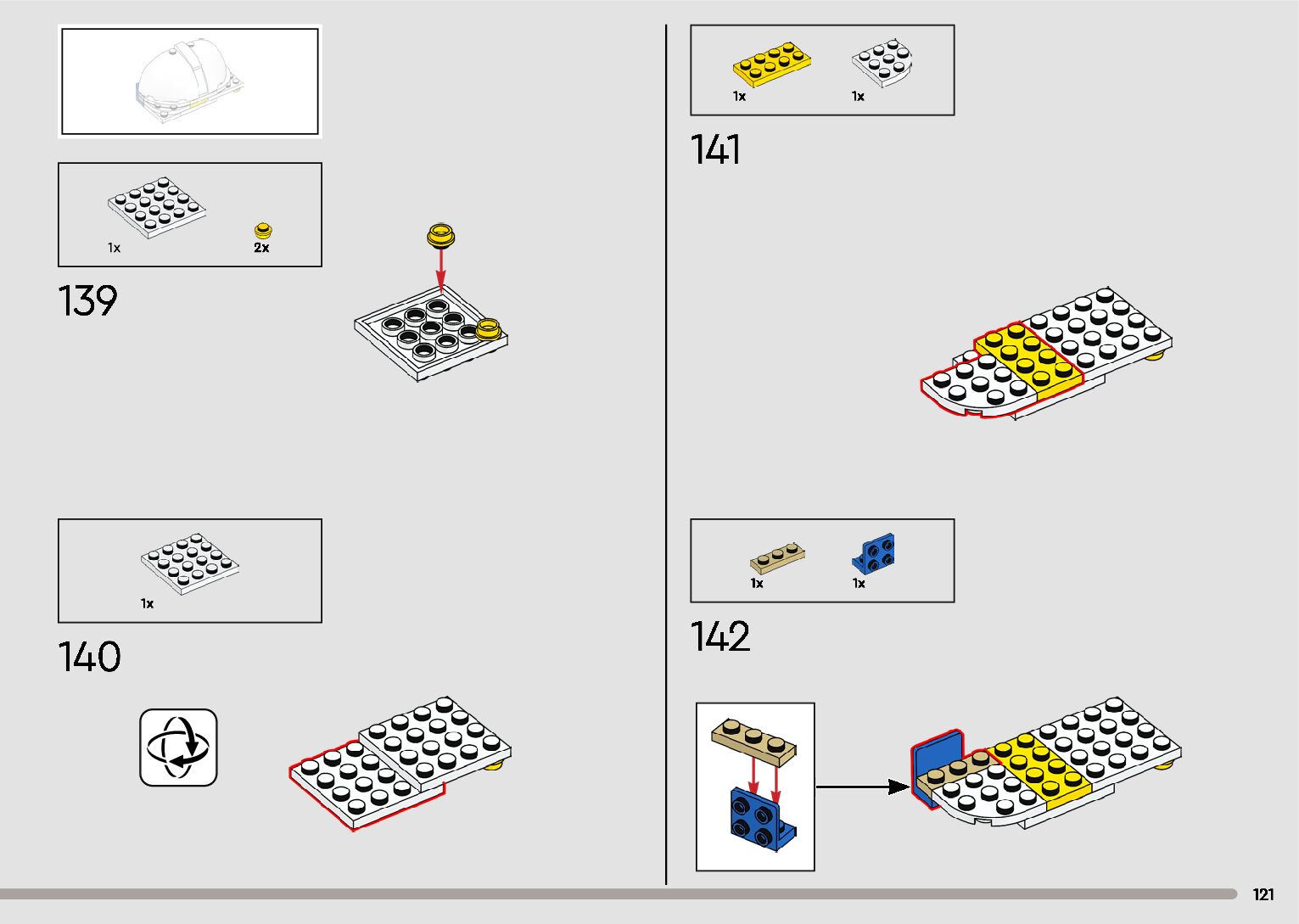 1x

2x

139

1x

140

1x

1x

141

1x

1x

142

121