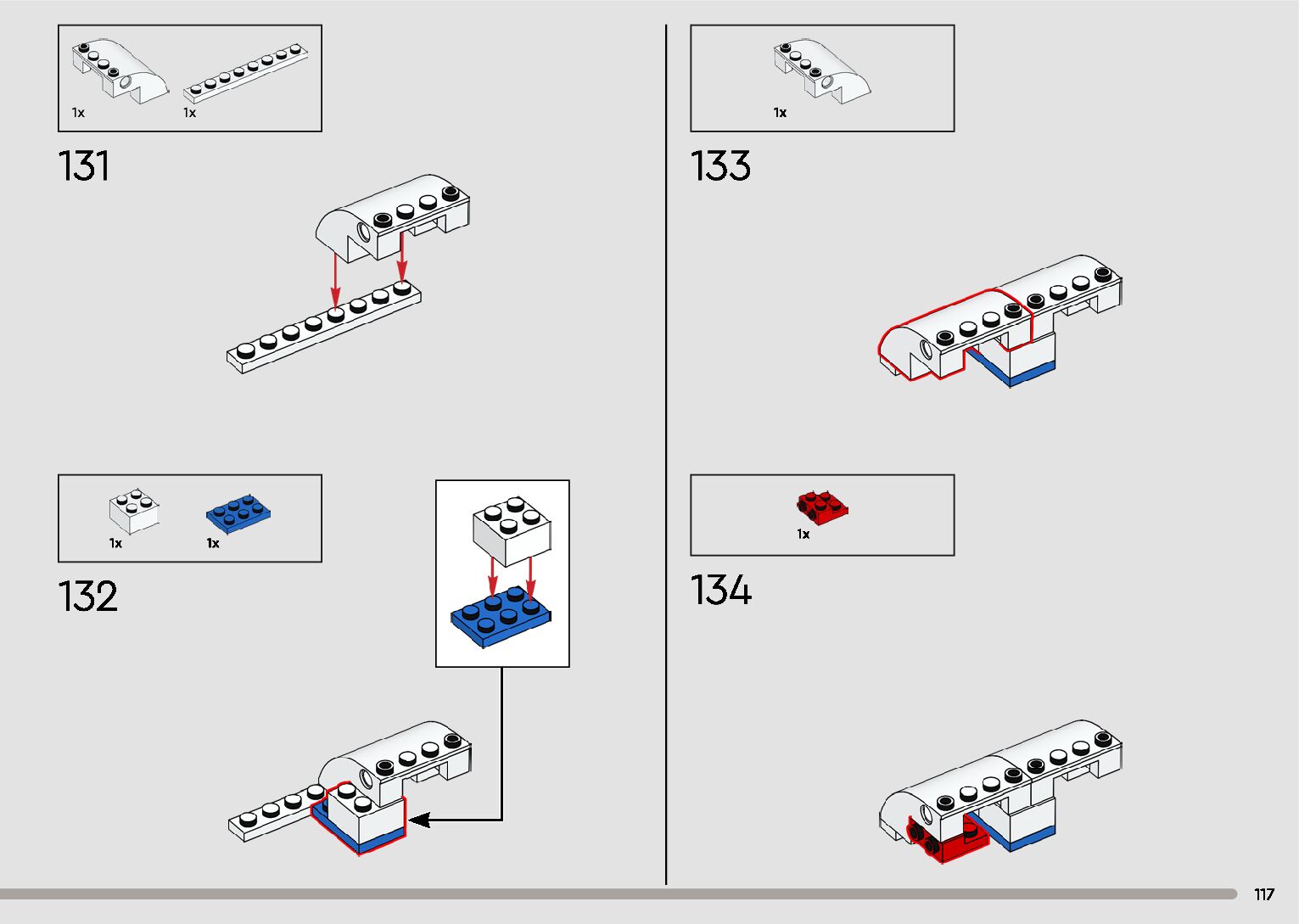 1x 1x

131

1x 1x

132

1x

133

1x

134

117