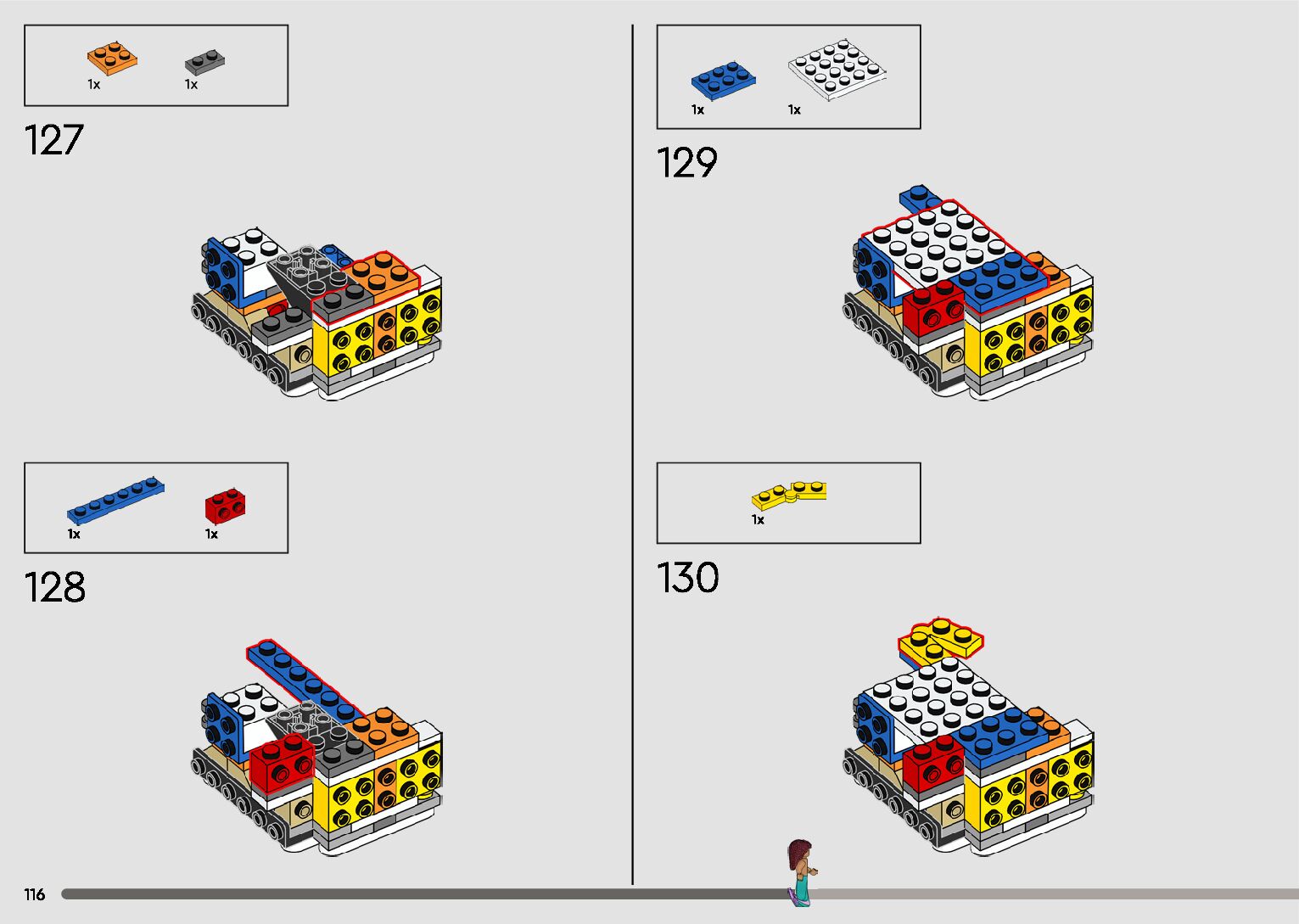 1x 1x

127

1x 1x

128

1x 1x

129

1x

130

116