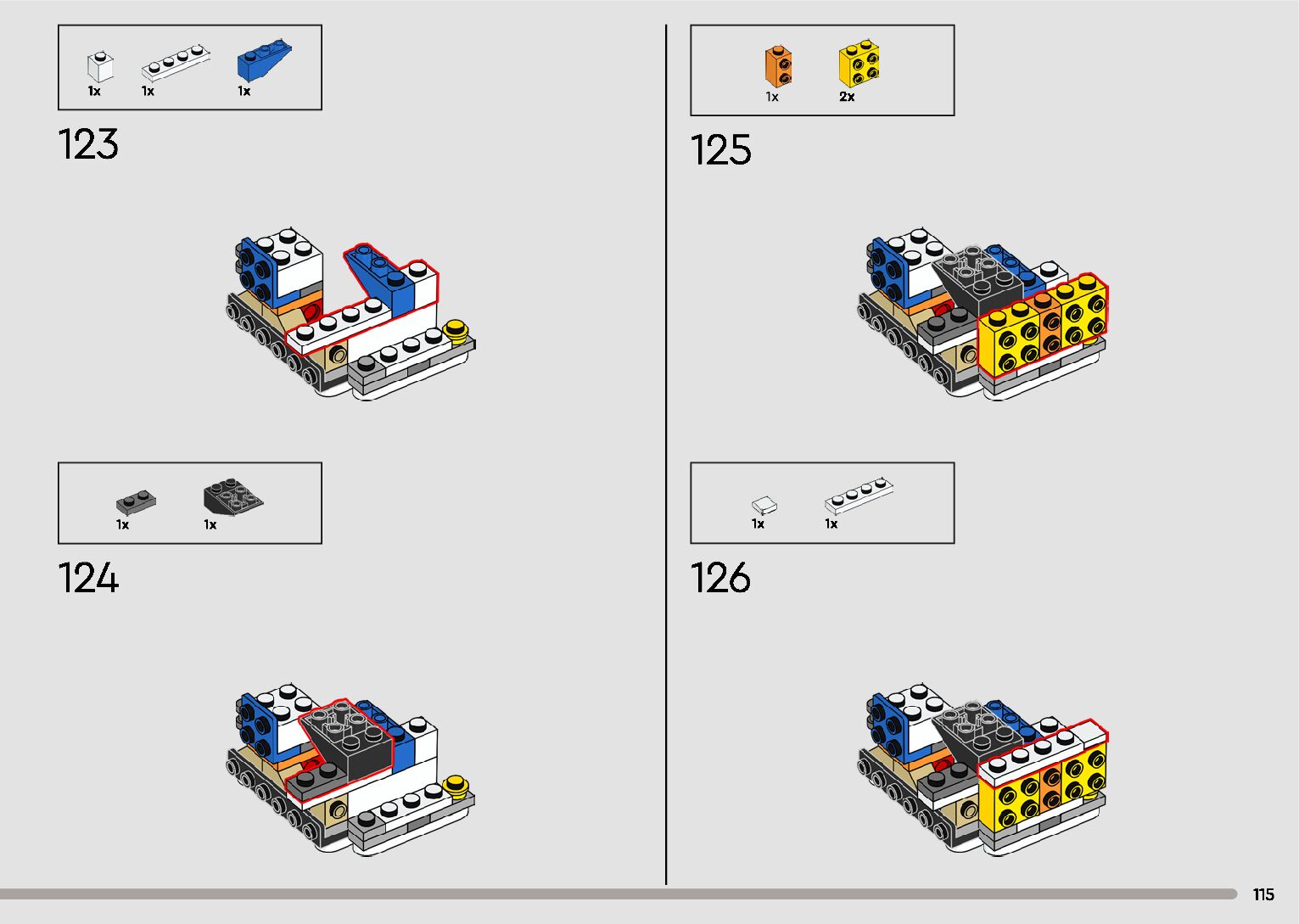 1x 1x 1x

123

1x 1x

124

1x 2x

125

1x 1x

126

115