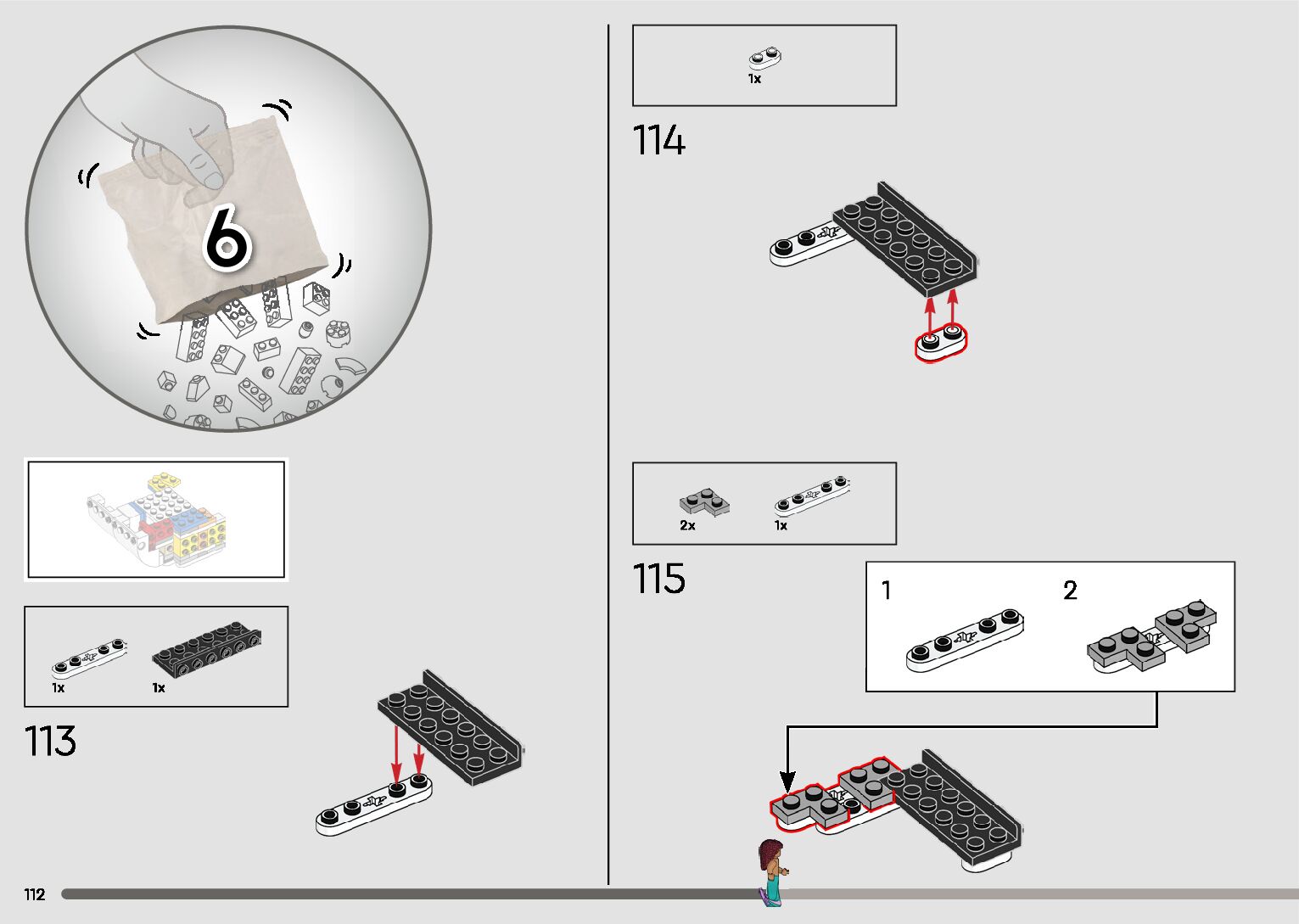 6

1x 1x

113

1x

114

2x 1x

115

1

2

112