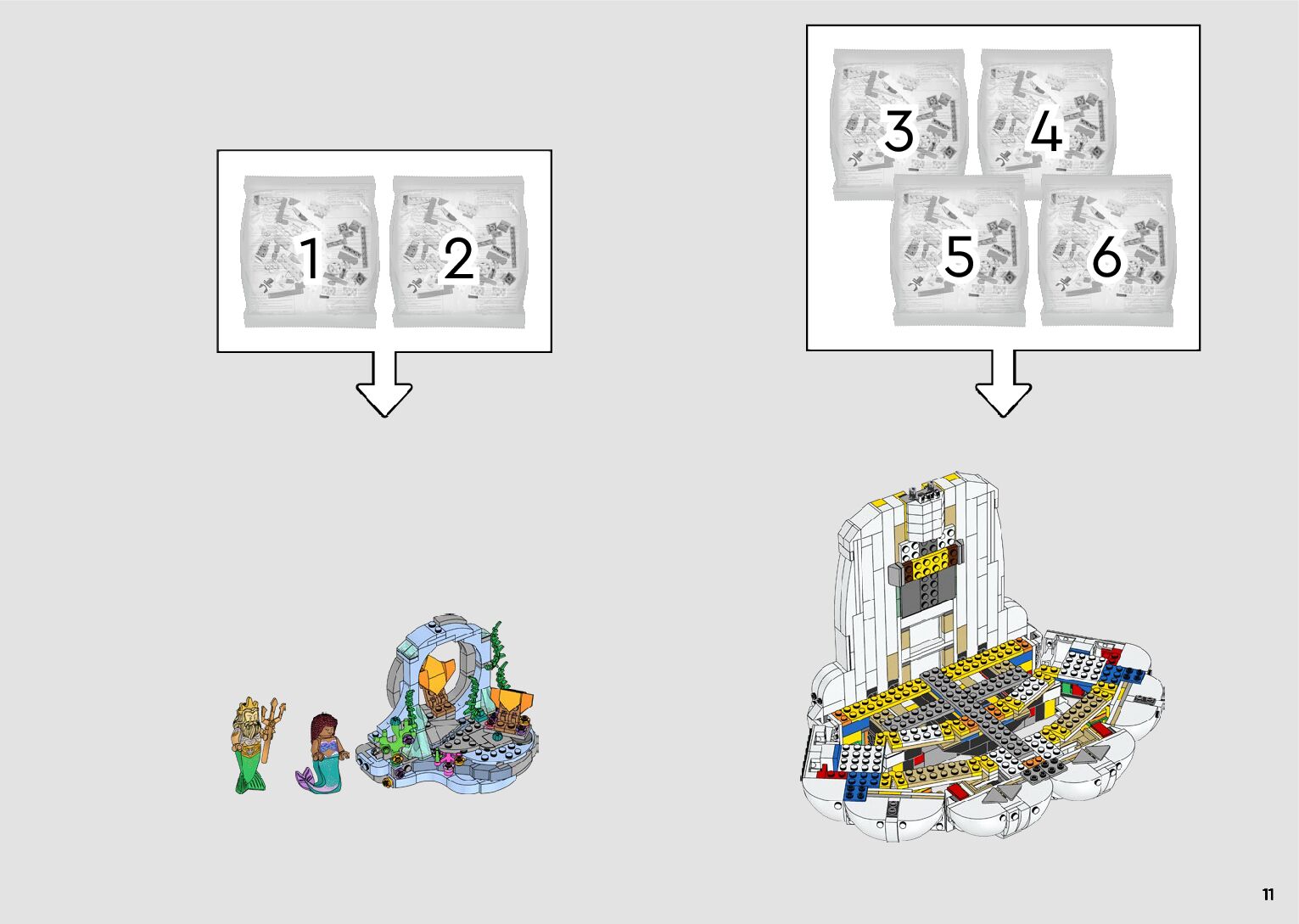 1 2

3 4 5 6

11