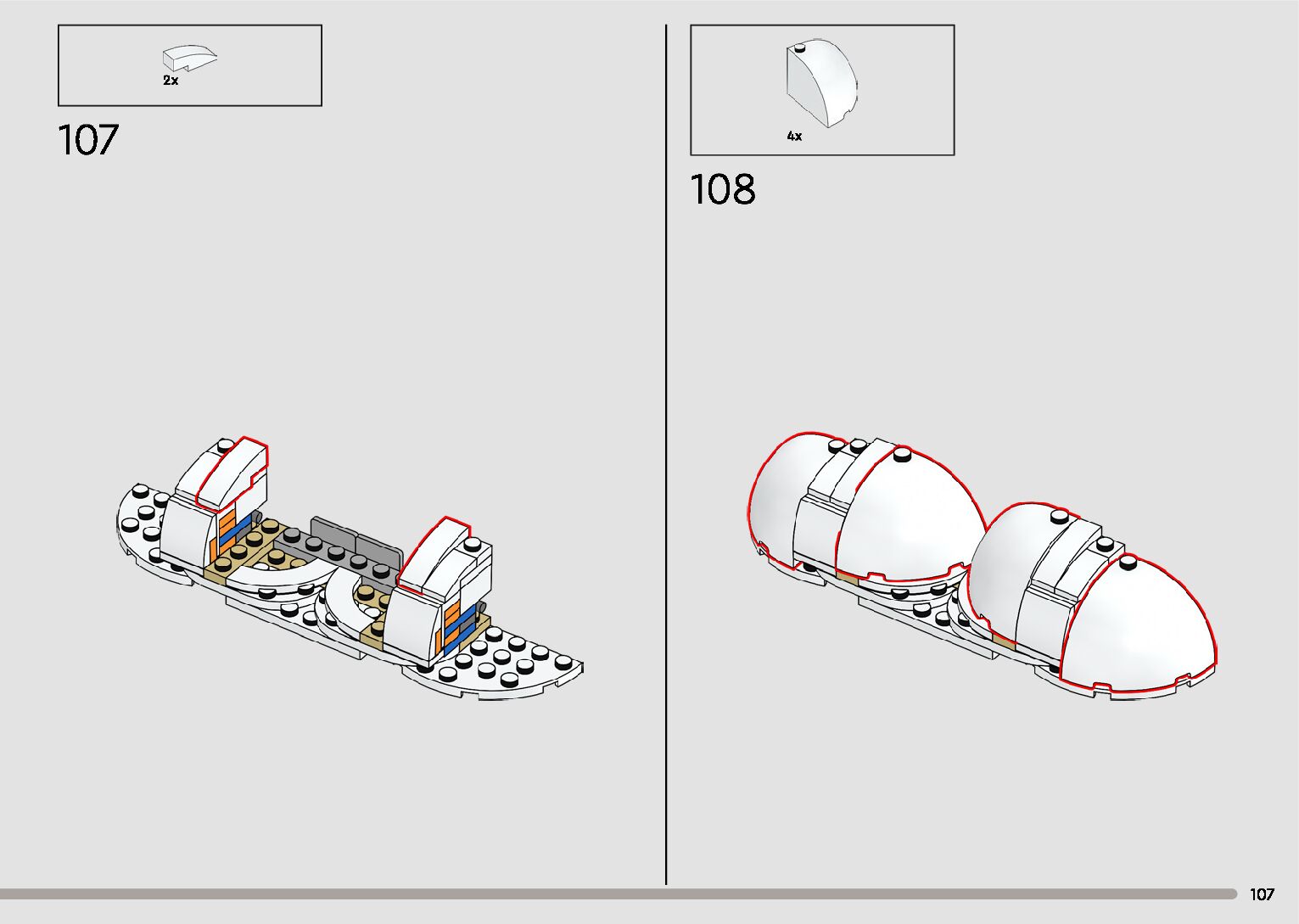 2x

107

4x

108

107