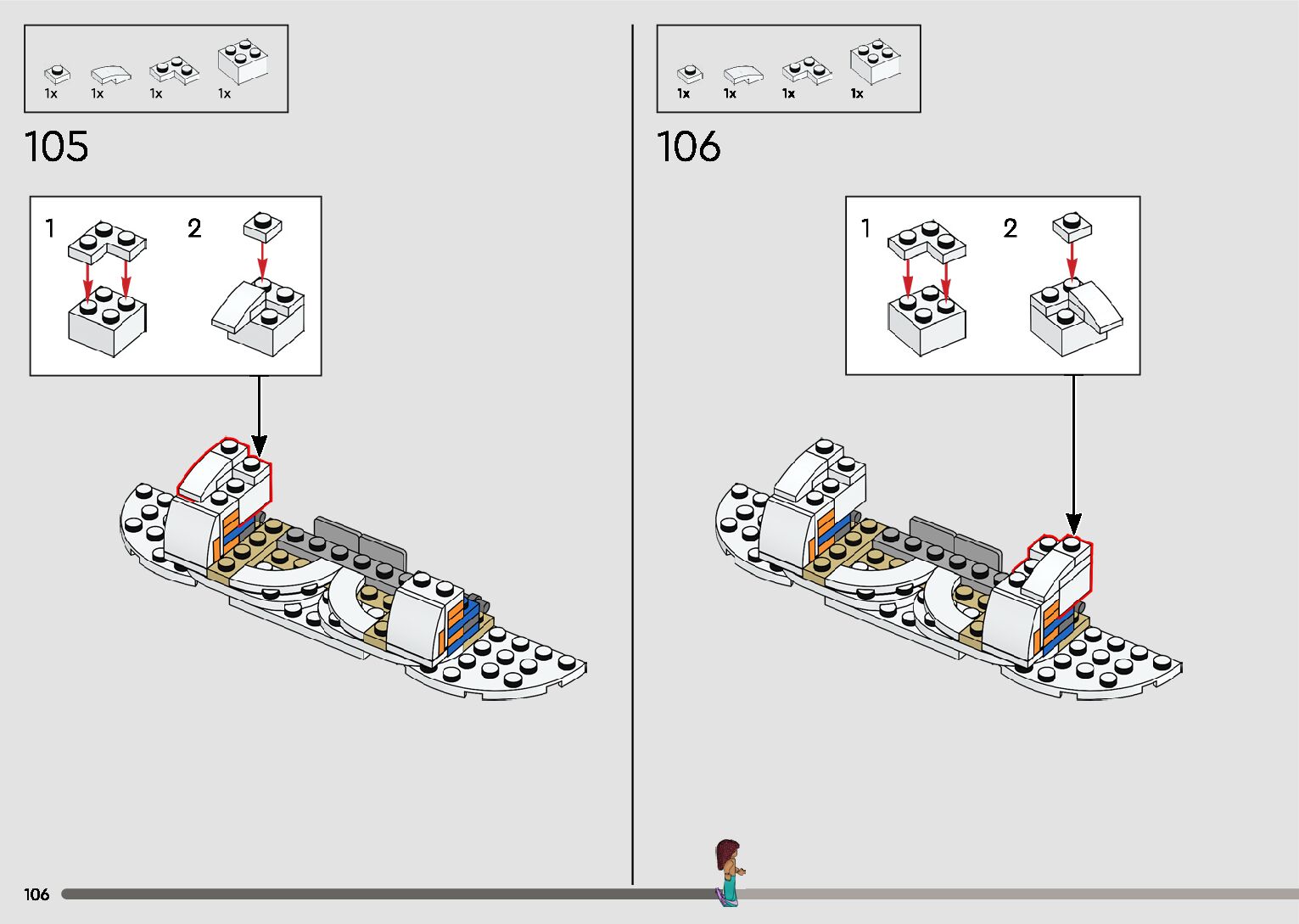 1x 1x 1x 1x

105

1 2

1x 1x 1x 1x

106

1 2

106