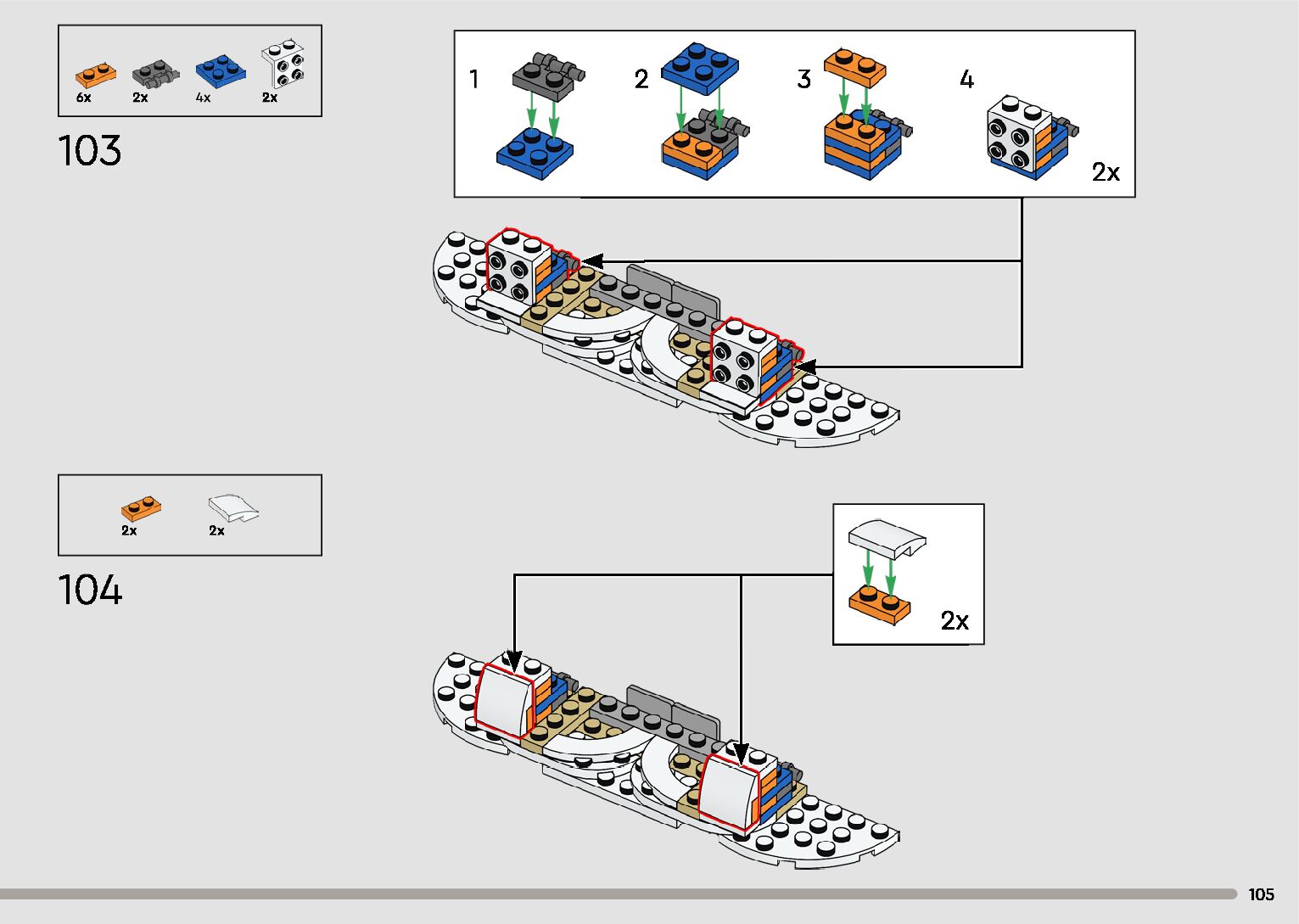 6x 2x 4x 2x

103

1 2 3 4

2x

2x 2x

104

2x

105