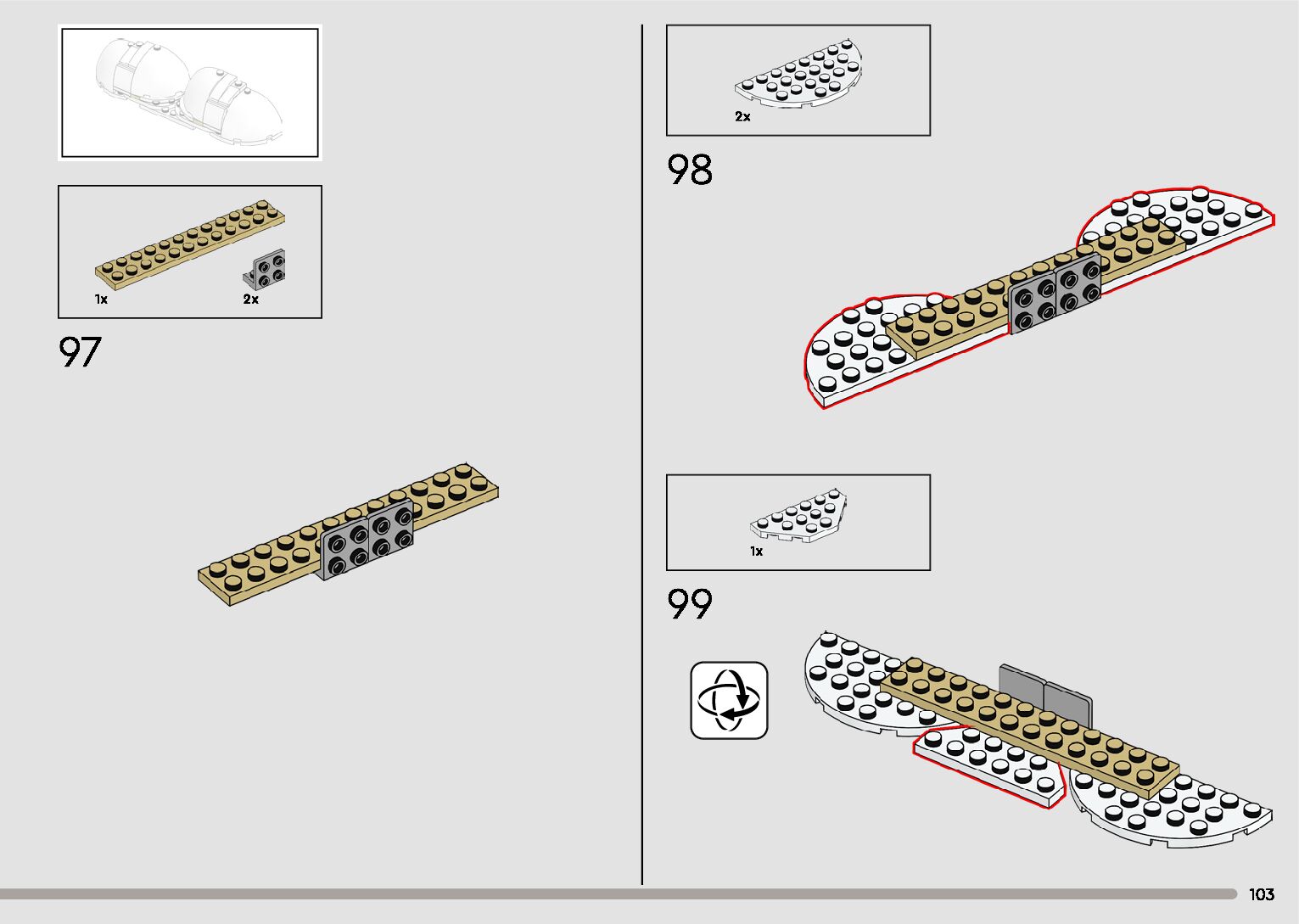 1x 2x

97

2x

98

1x

99

103