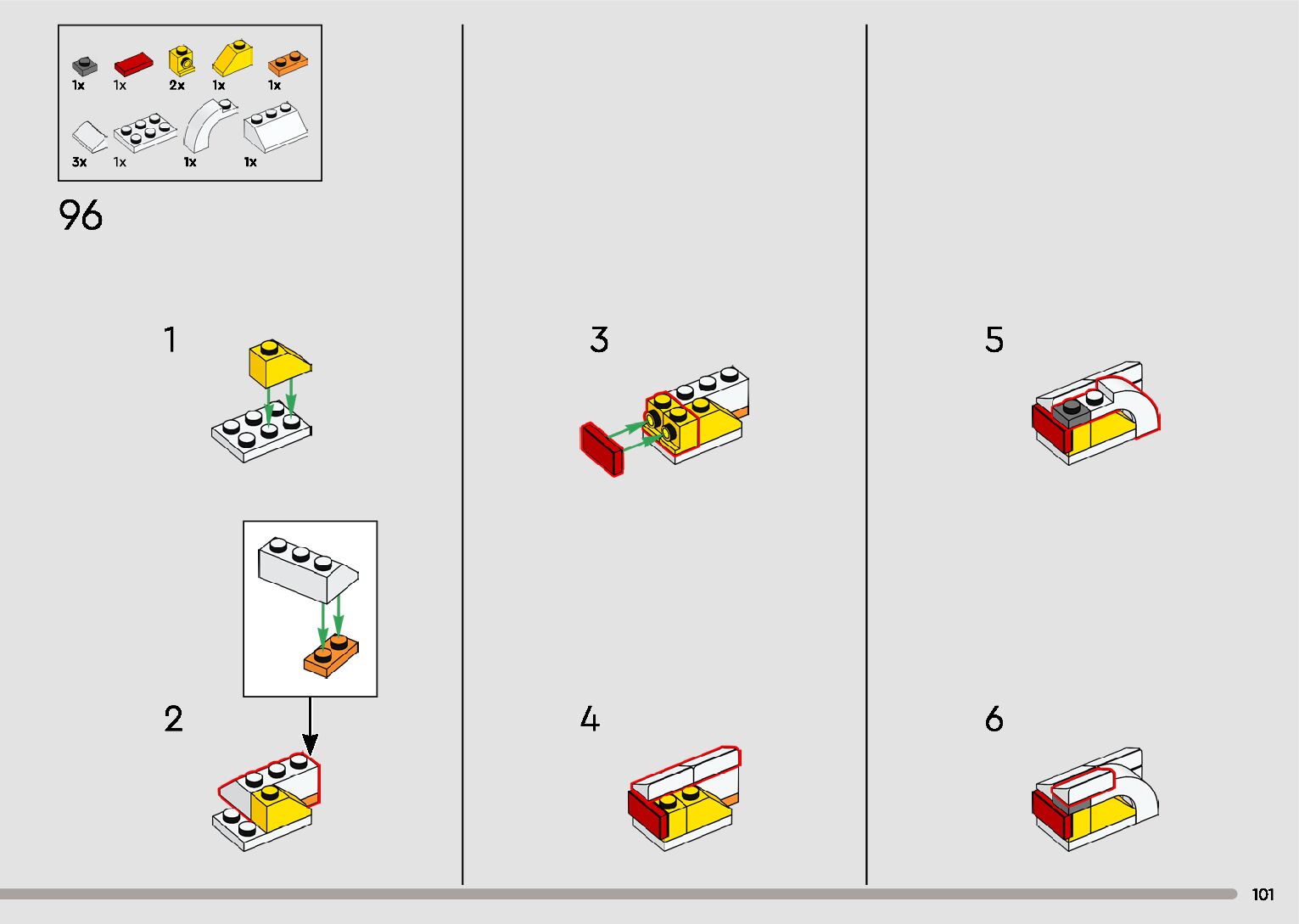 1x 1x 2x 1x 1x

3x 1x 1x 1x

96

1

2

3

4

5

6

101