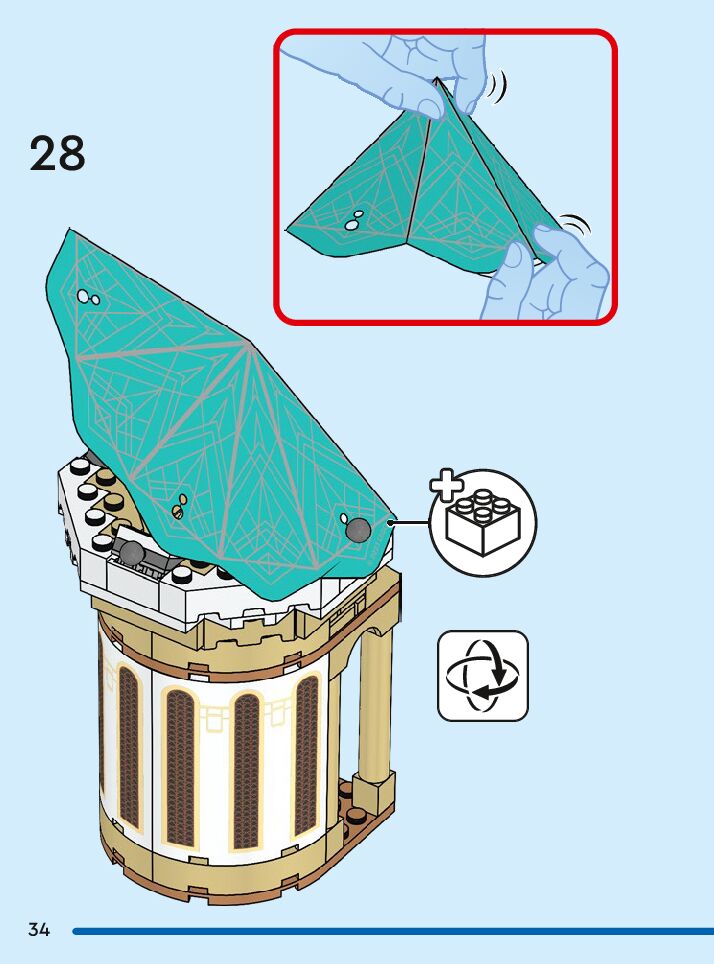 28

34