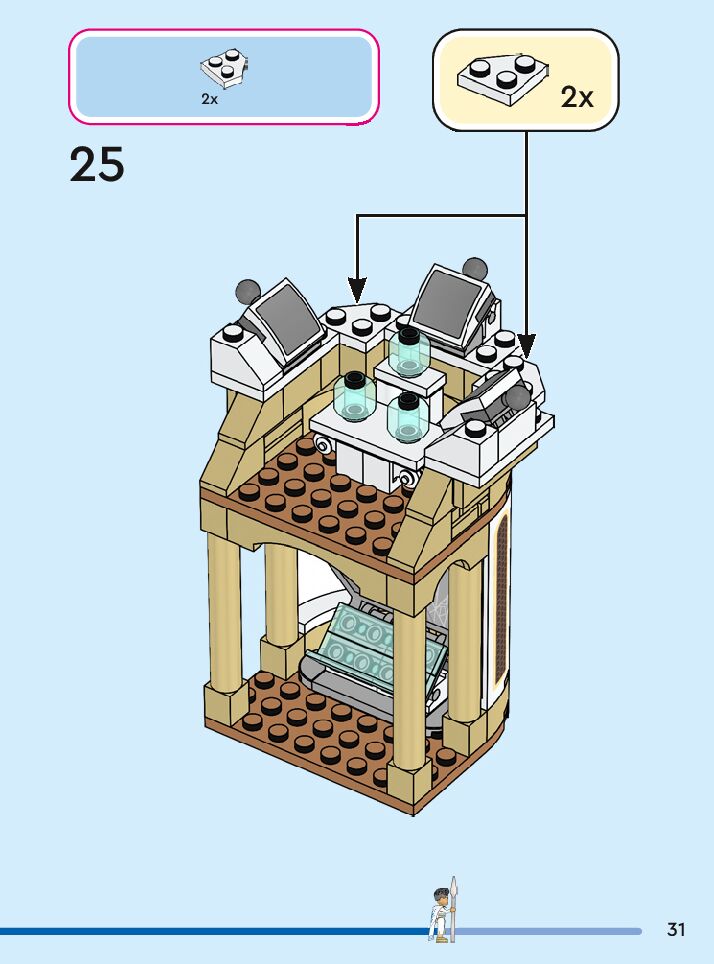 2x

2x

25

31