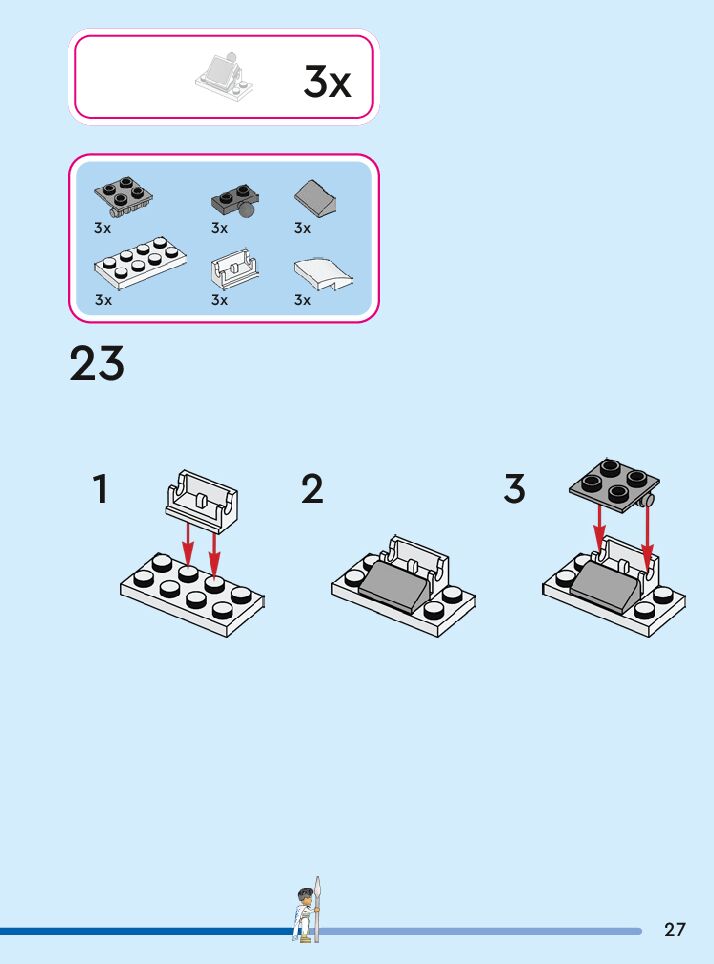 3x

3x
3x
3x
3x
3x
3x

23

1

2

3

27