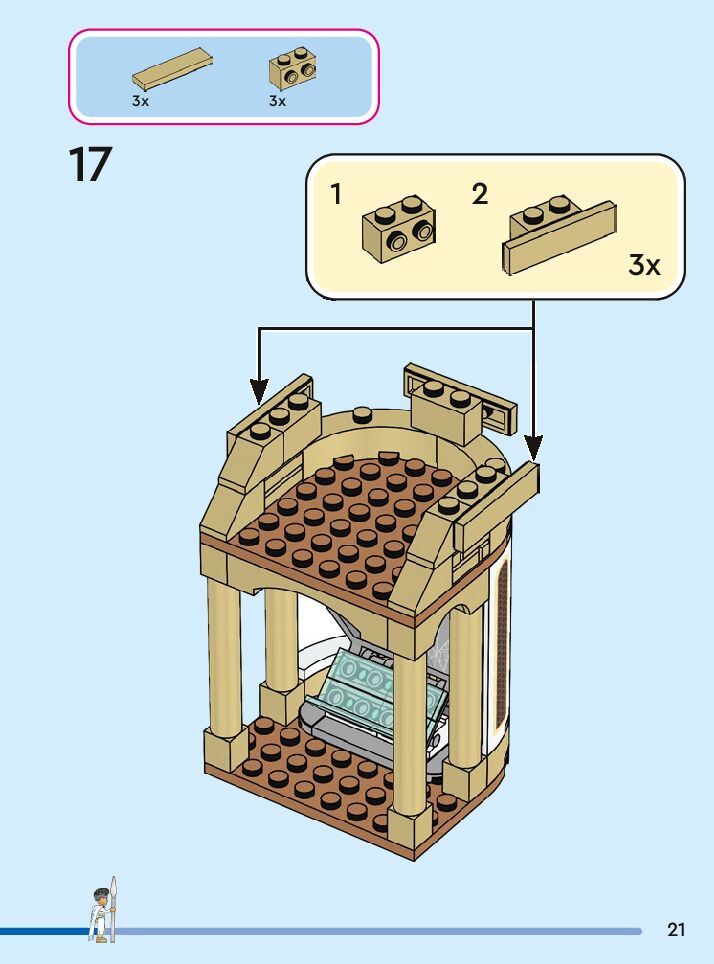 3x
3x

17

1
2
3x

21