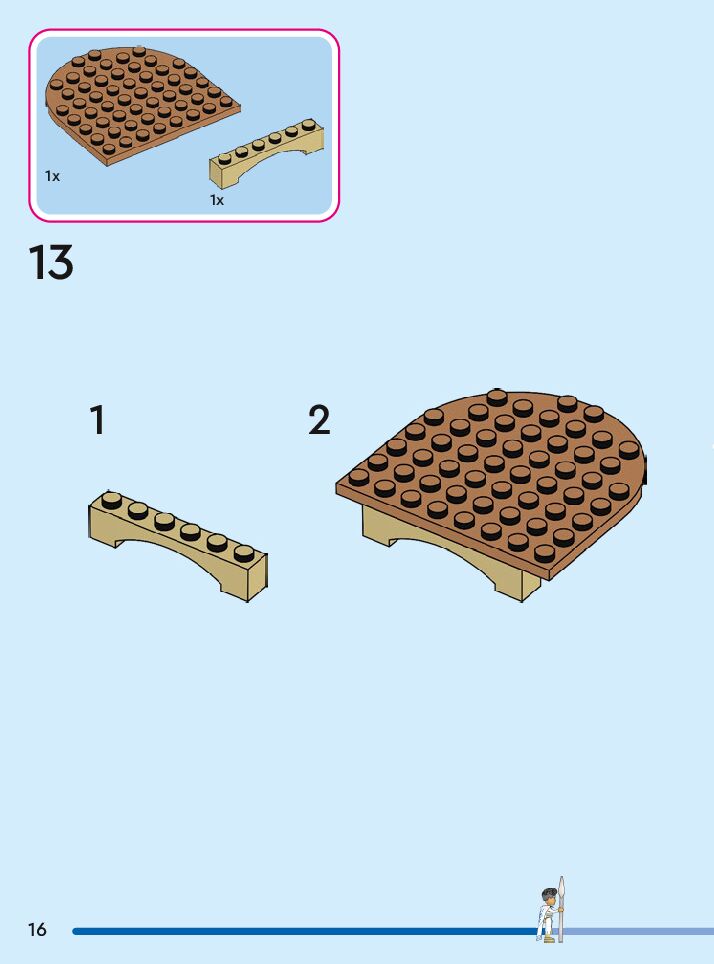 1x

1x

13

1

2

16