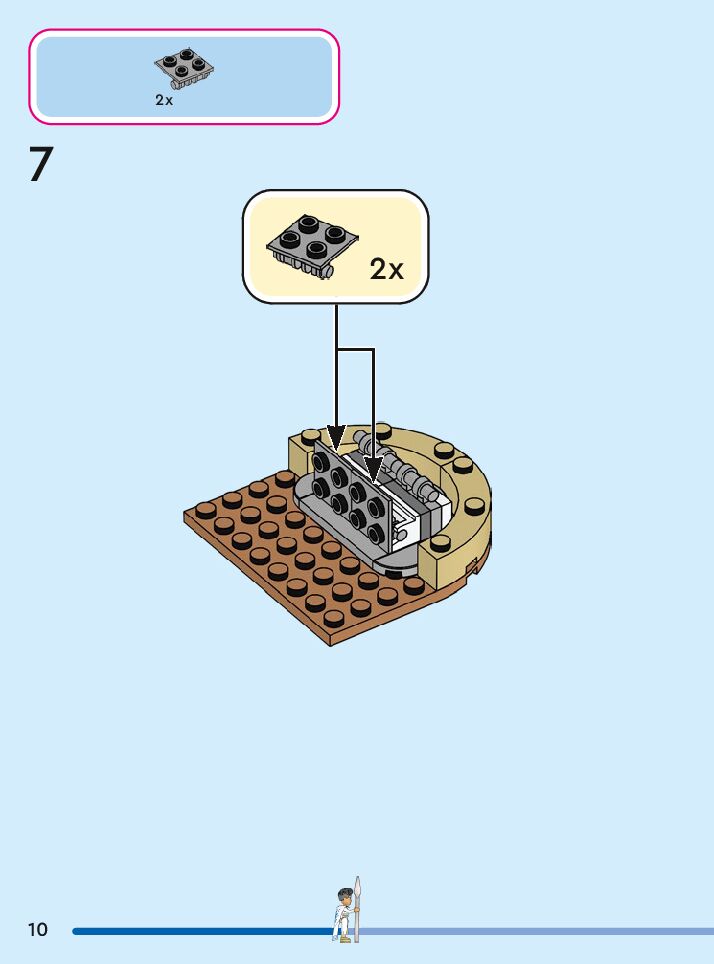 2x

7

2x

10