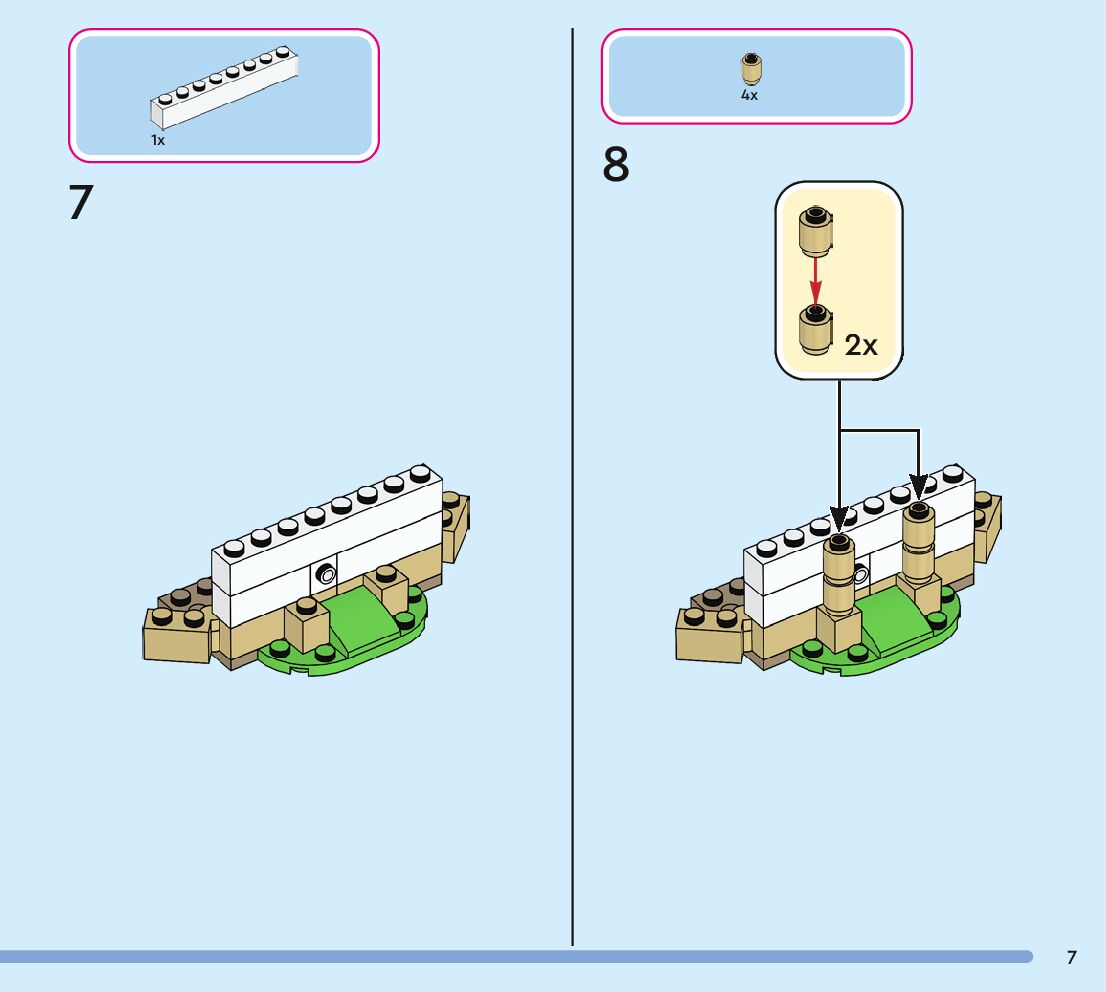 1x

7

4x

8

2x

7