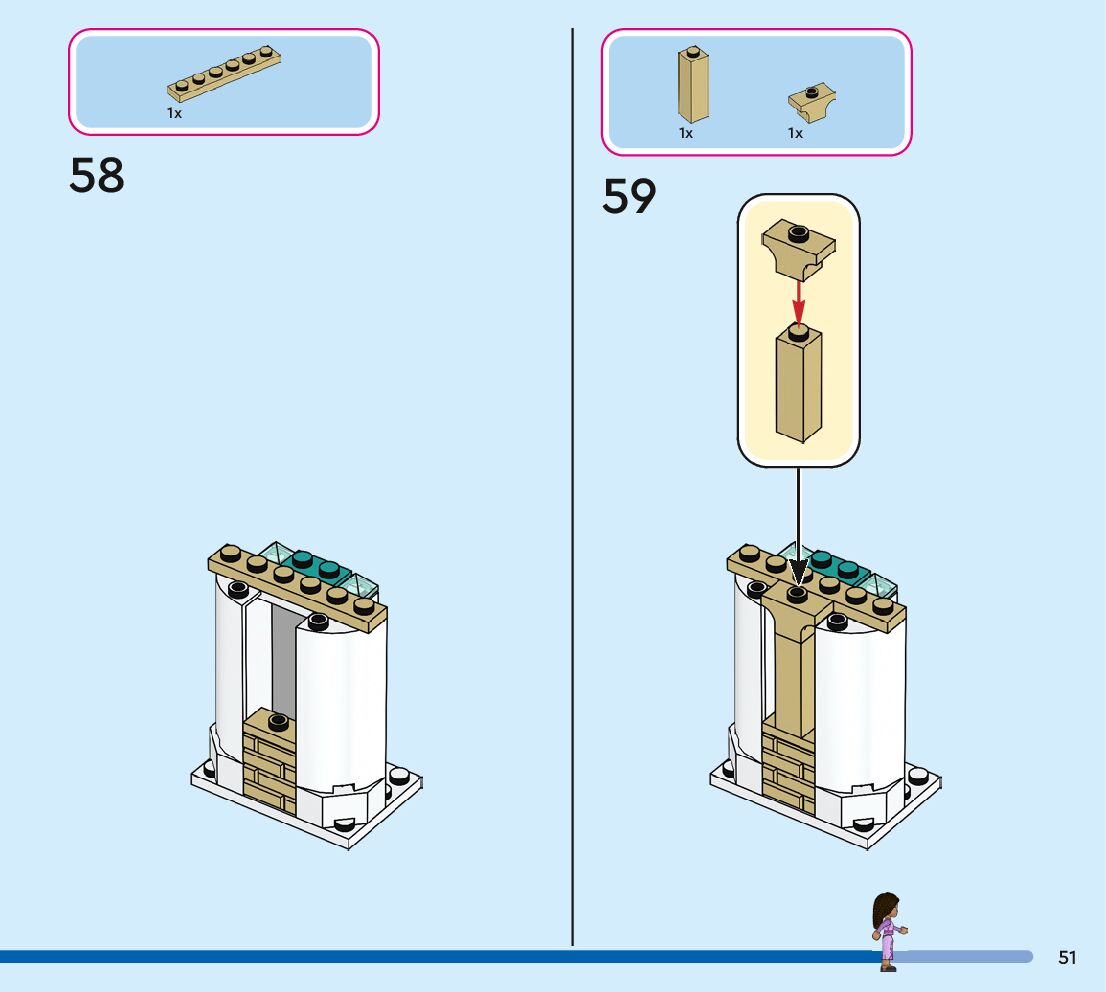 1x

58

1x 1x

59

51