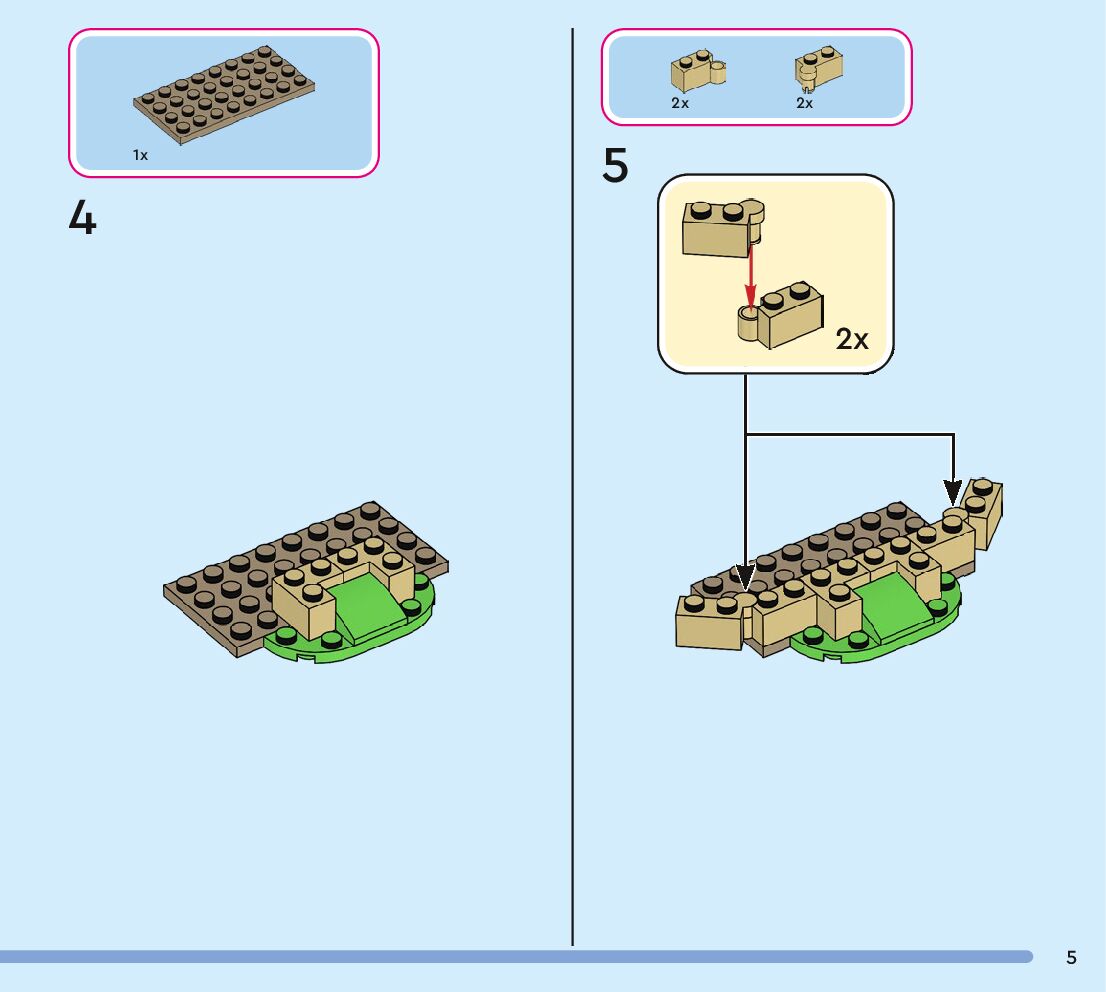 1x

4

2x 2x

5

2x

5