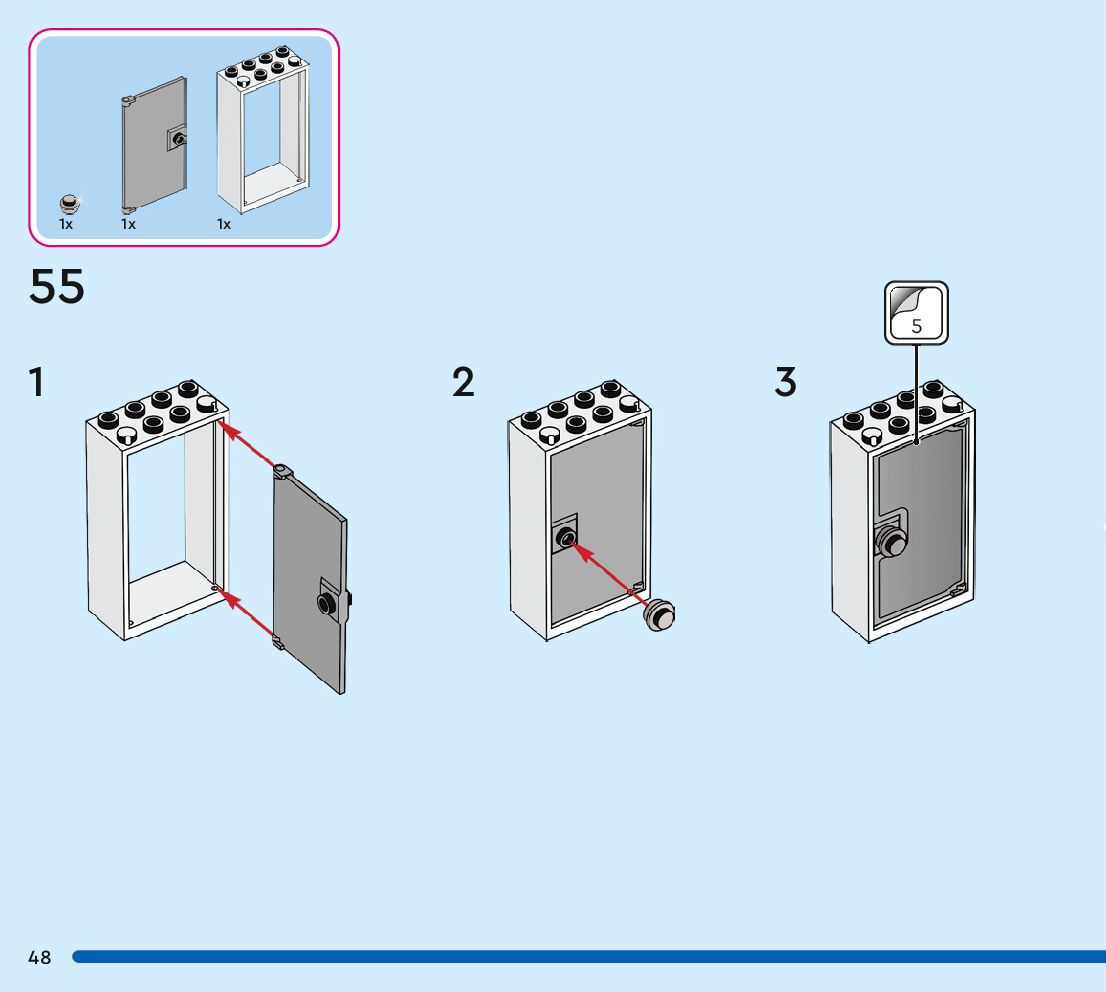 1x 1x 1x

55

1

2

3

5

48