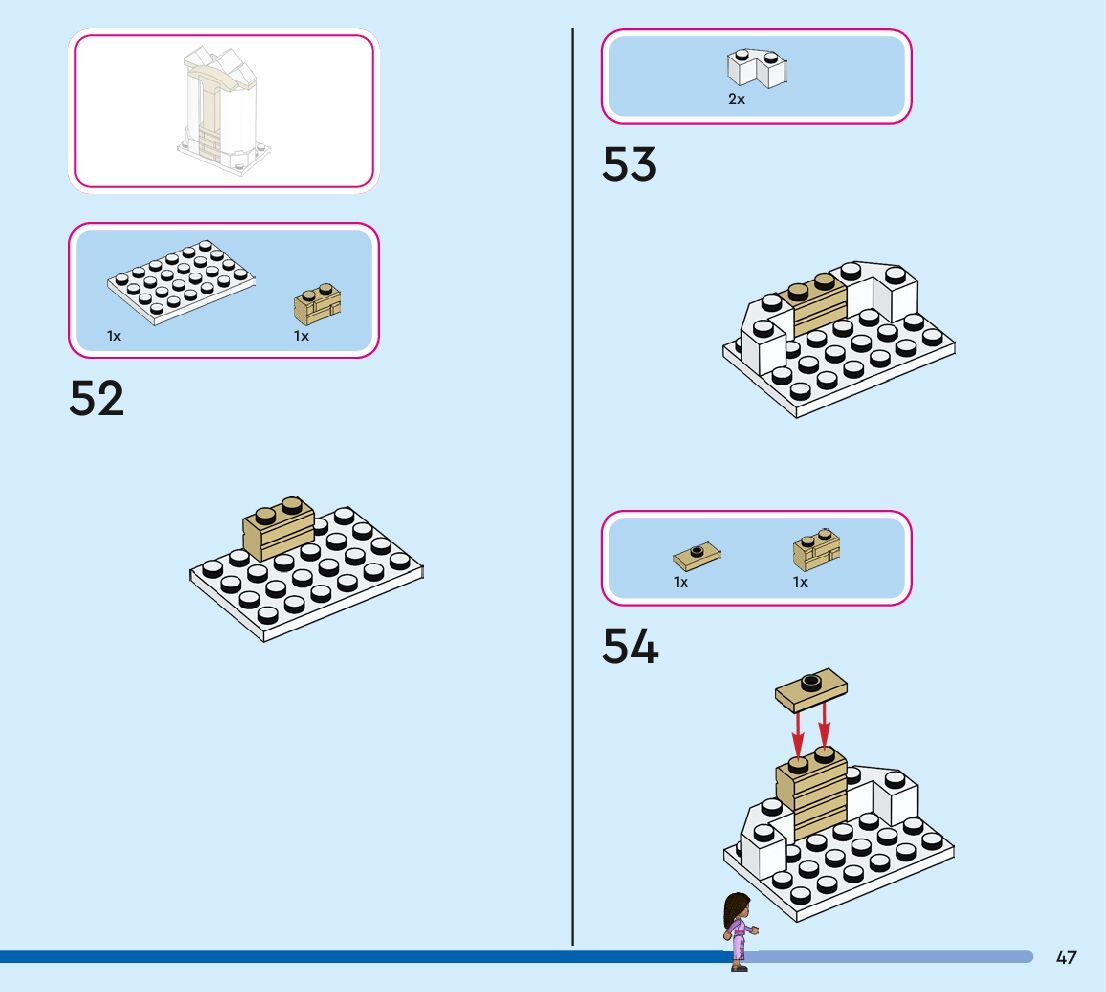 1x

1x

52

2x

53

1x

1x

54

47