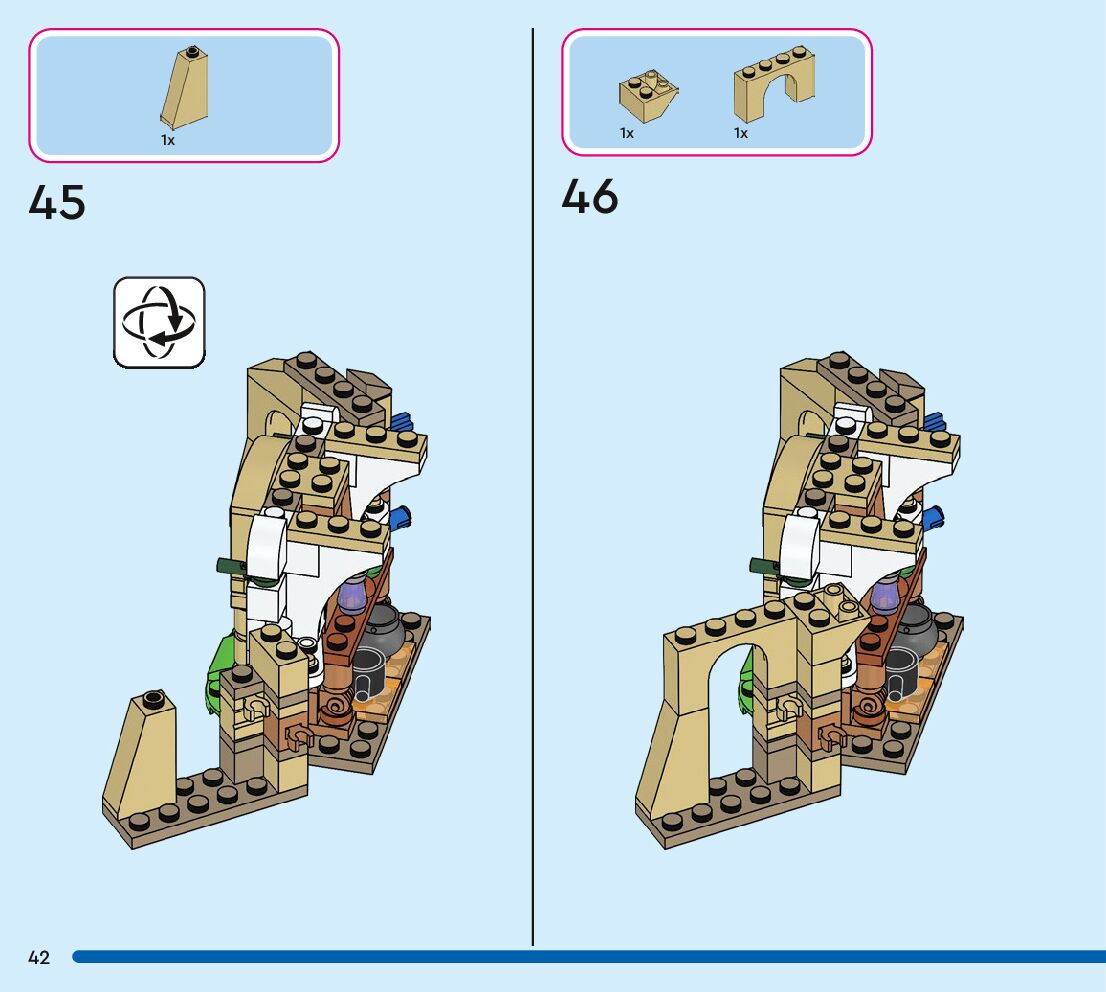 1x

45

1x
1x

46

42