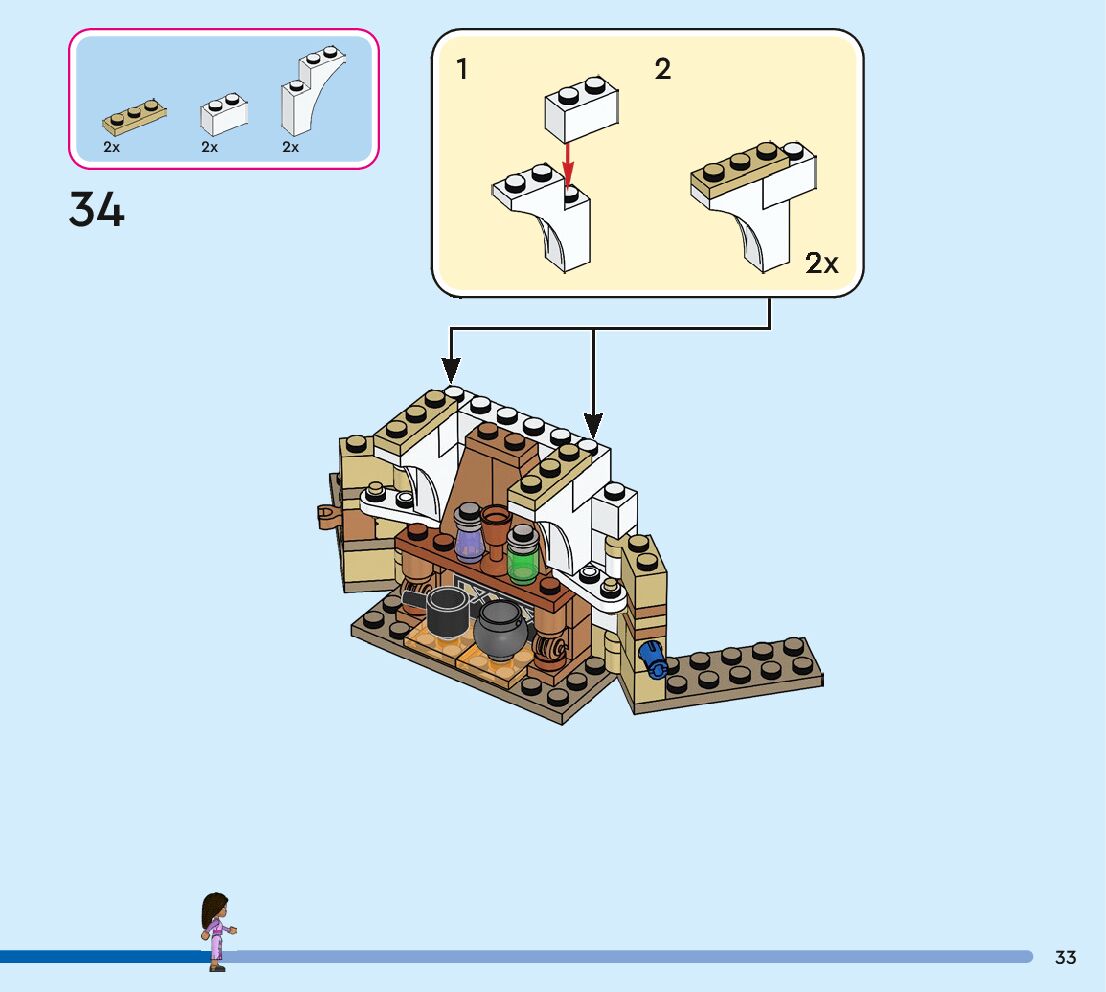 2x 2x 2x

34

1 2

2x

33