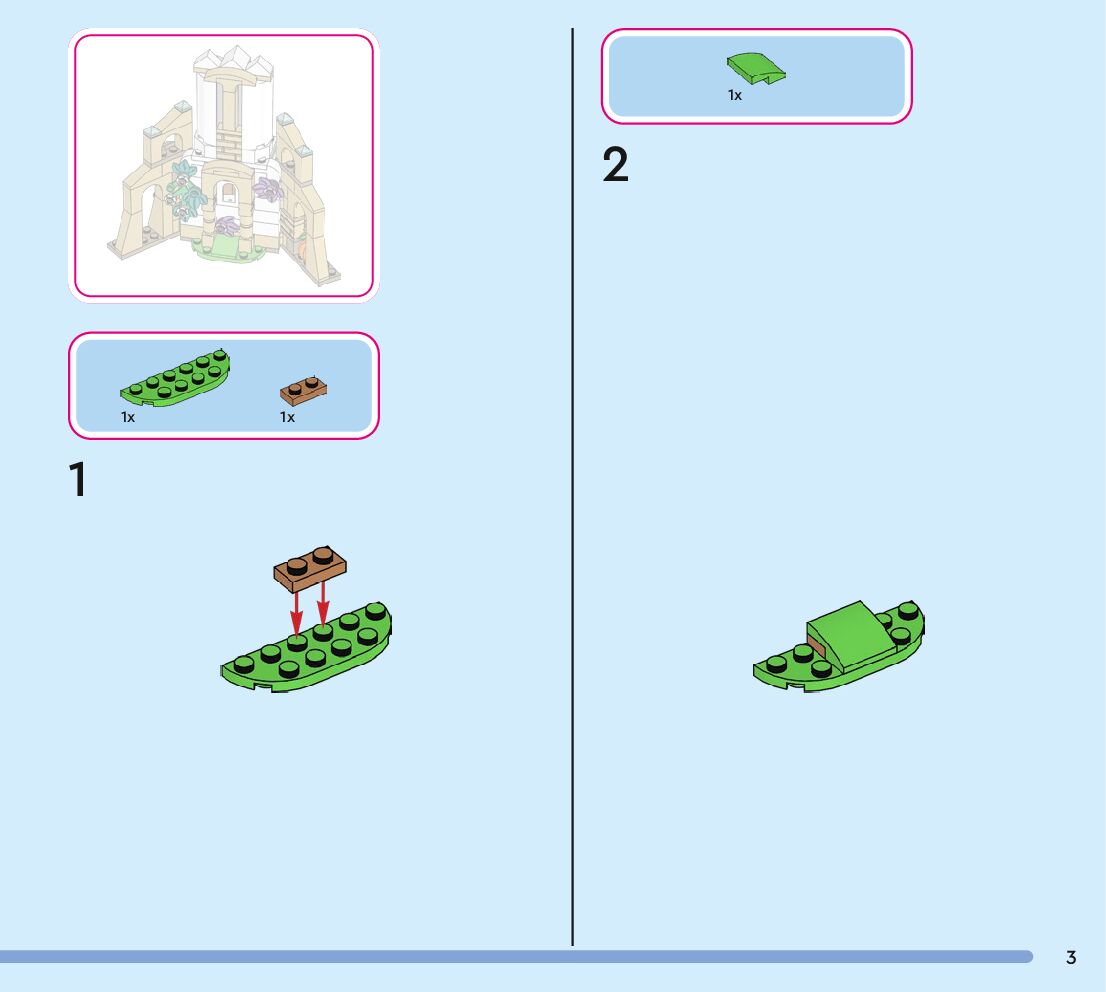 1x
1x

1

1x

2

3