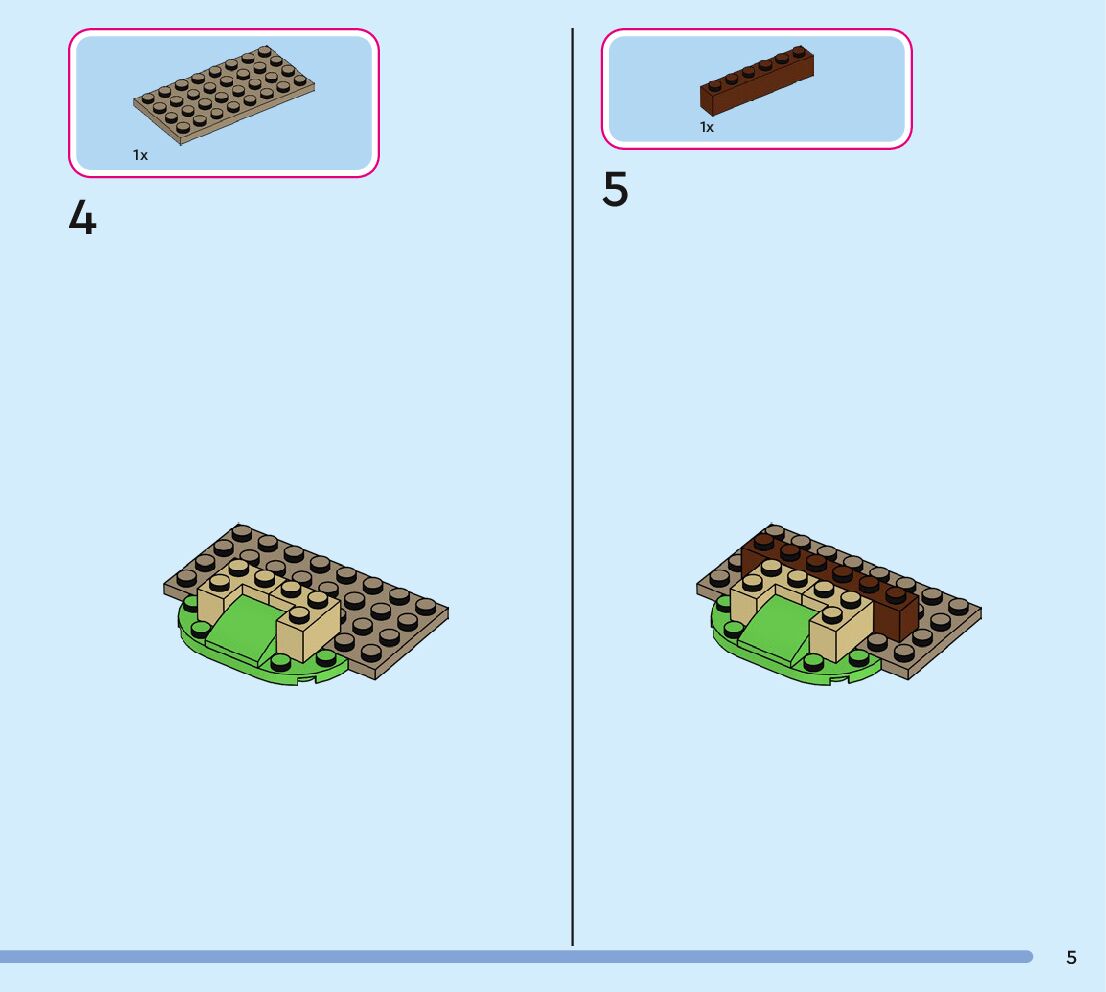 1x

4

1x

5

5