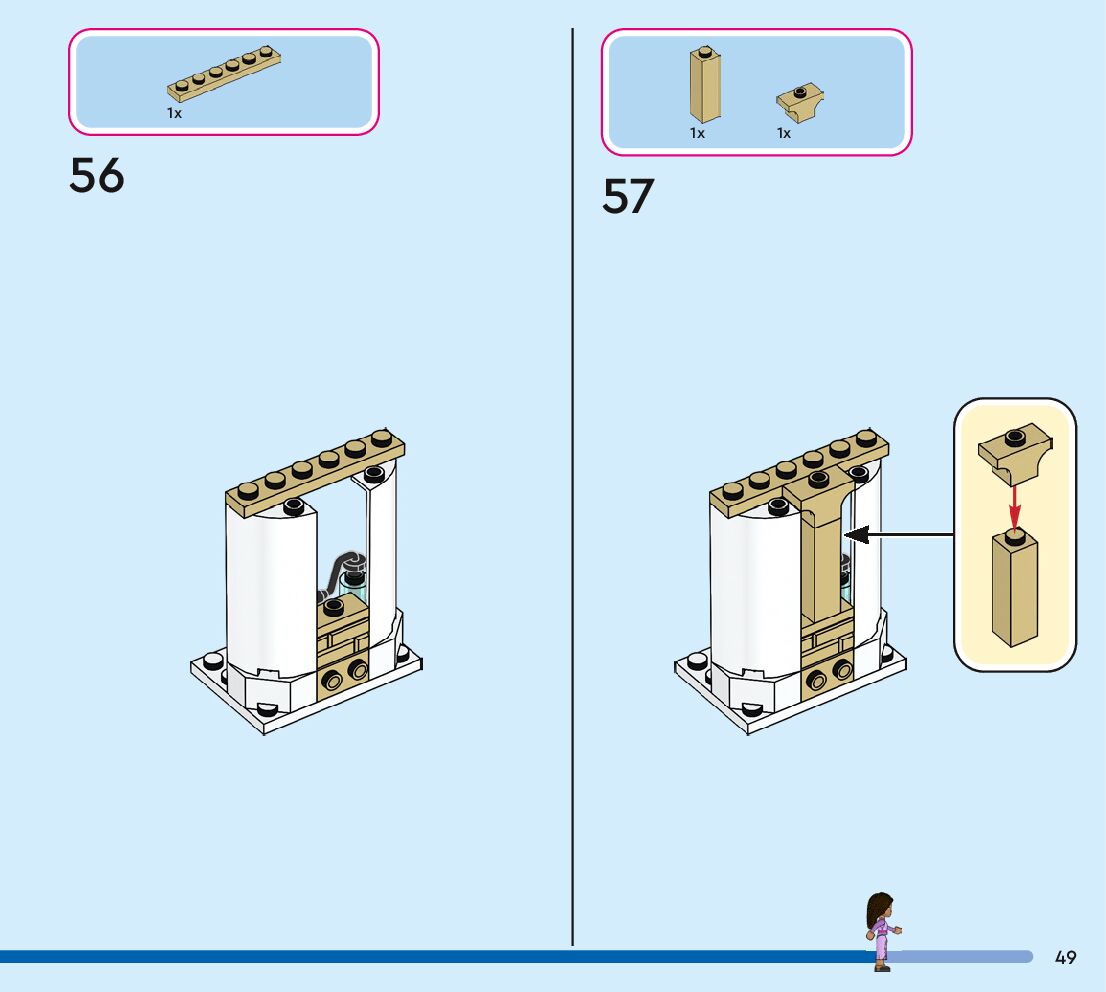 1x

56

1x 1x

57

49